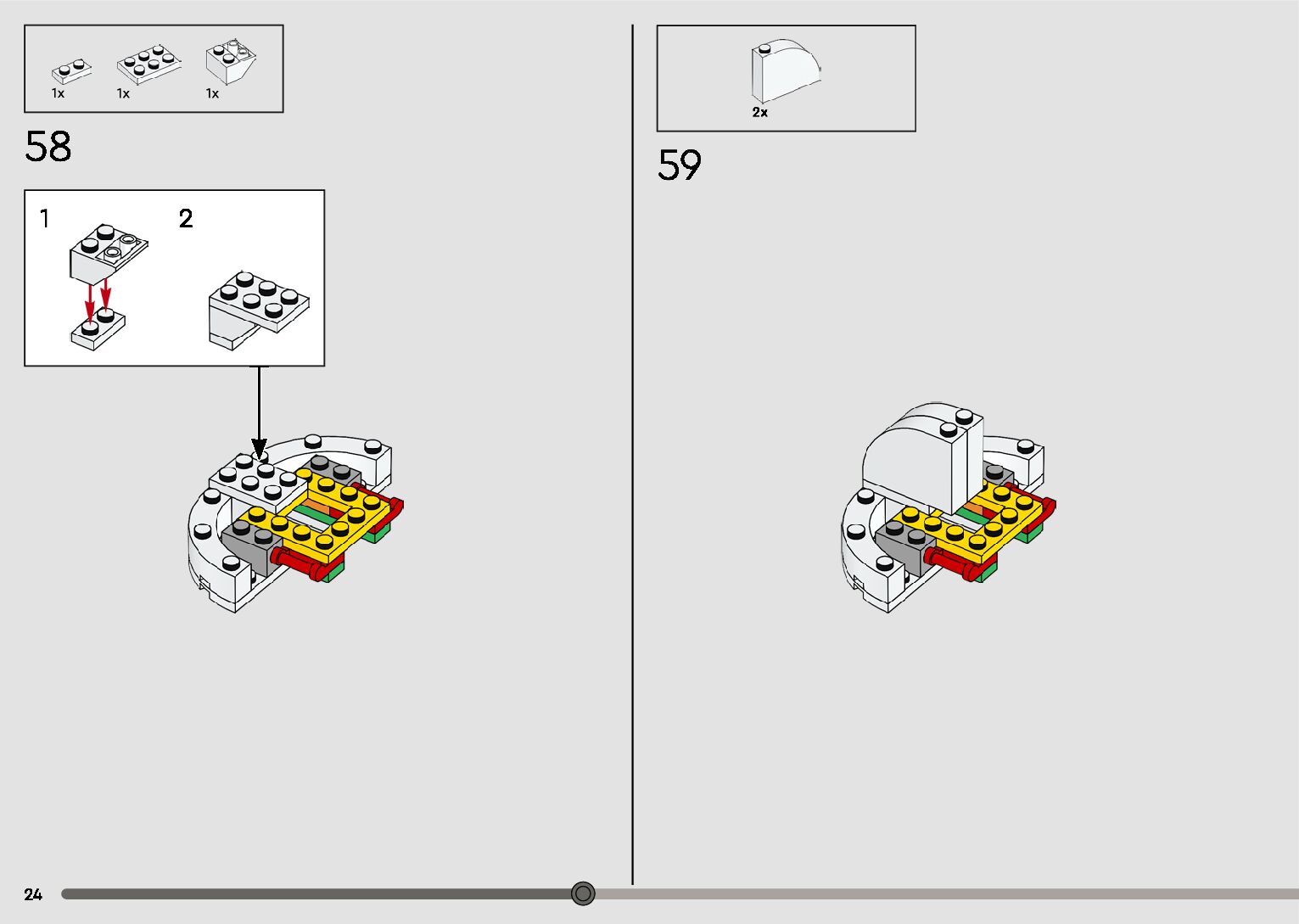 1x 1x 1x

58

1 2

2x

59

24