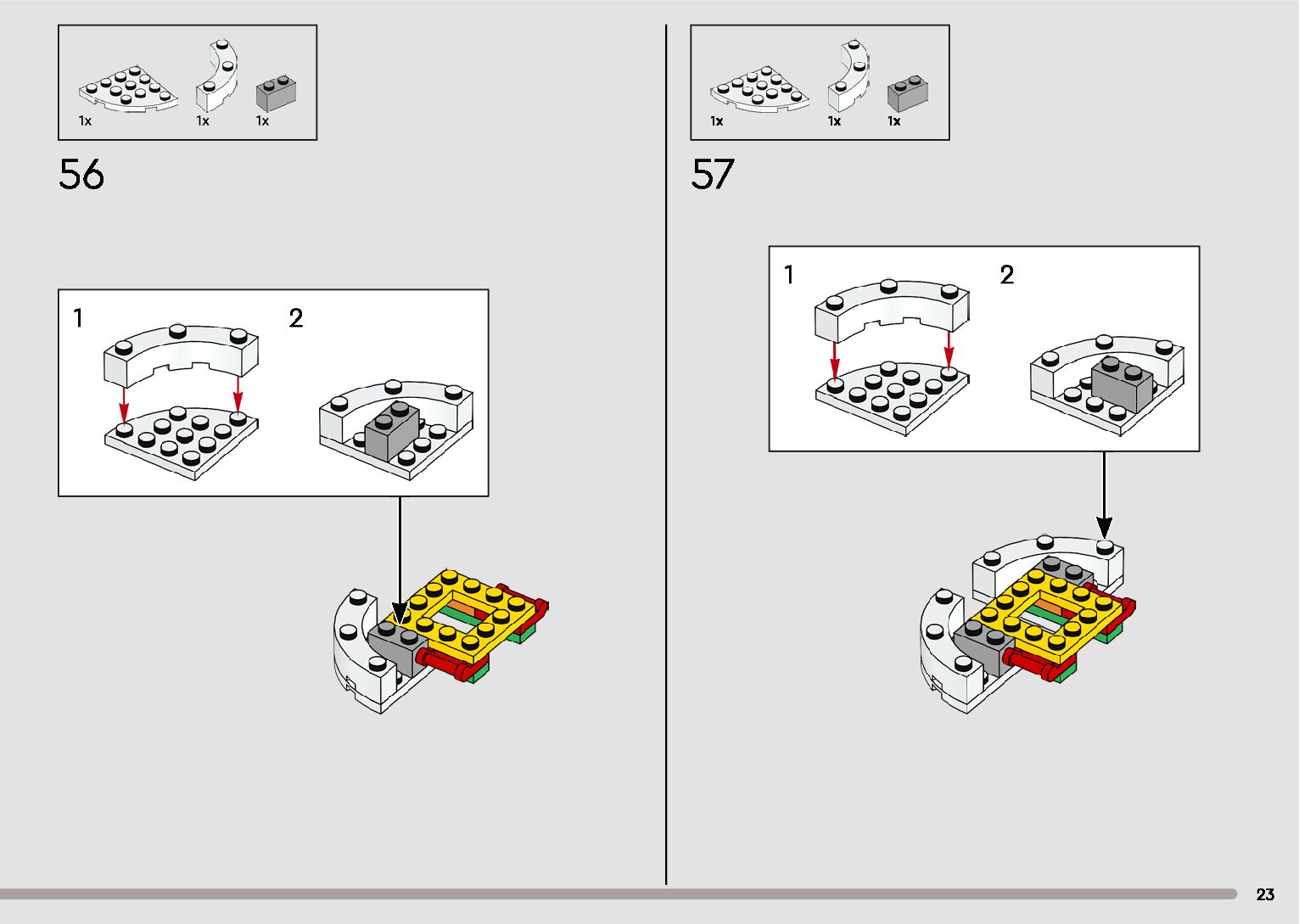 1x 1x 1x

56

1 2

1x 1x 1x

57

1 2

23