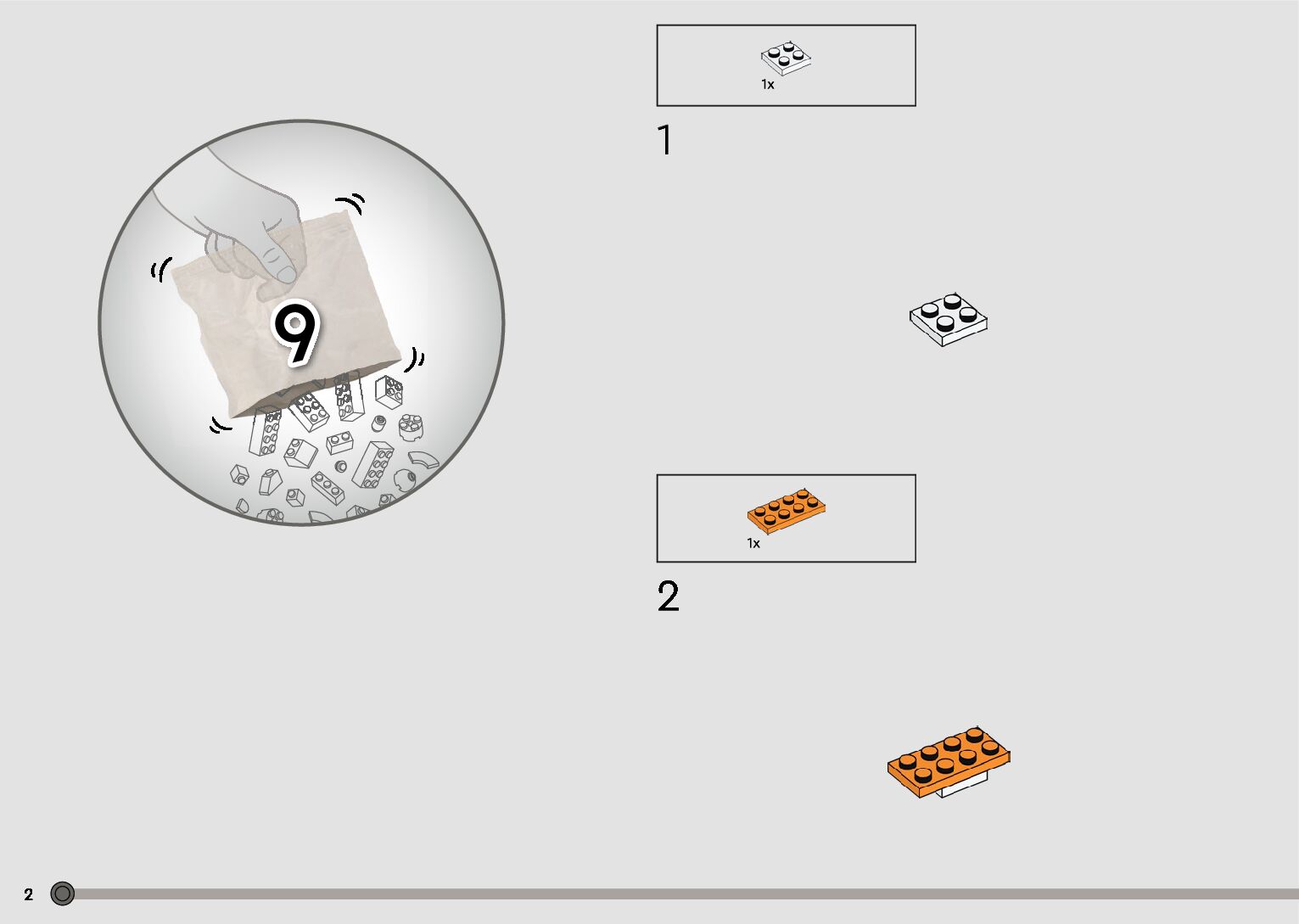 9

1x

1

1x

2

2