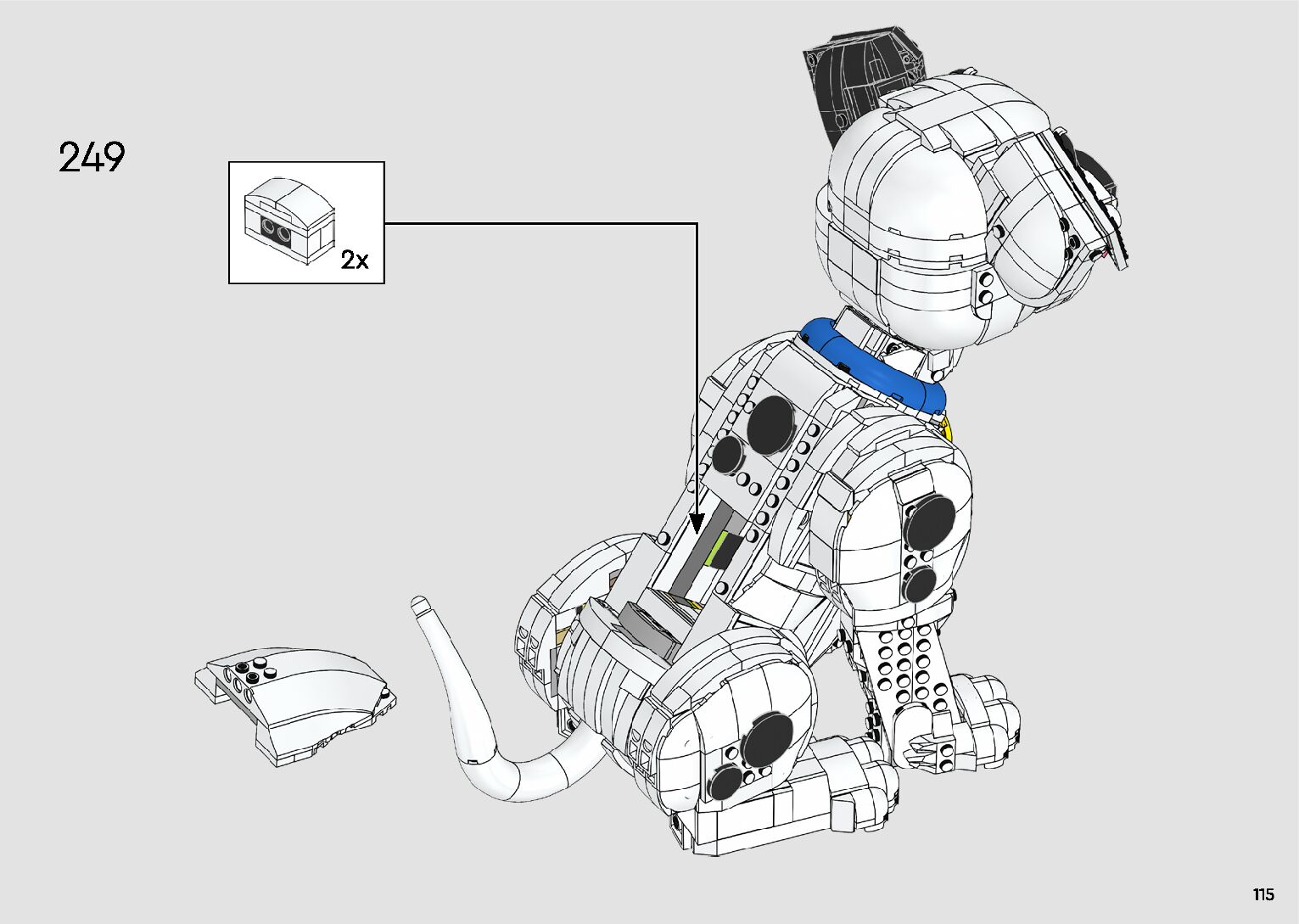 249

2x

115