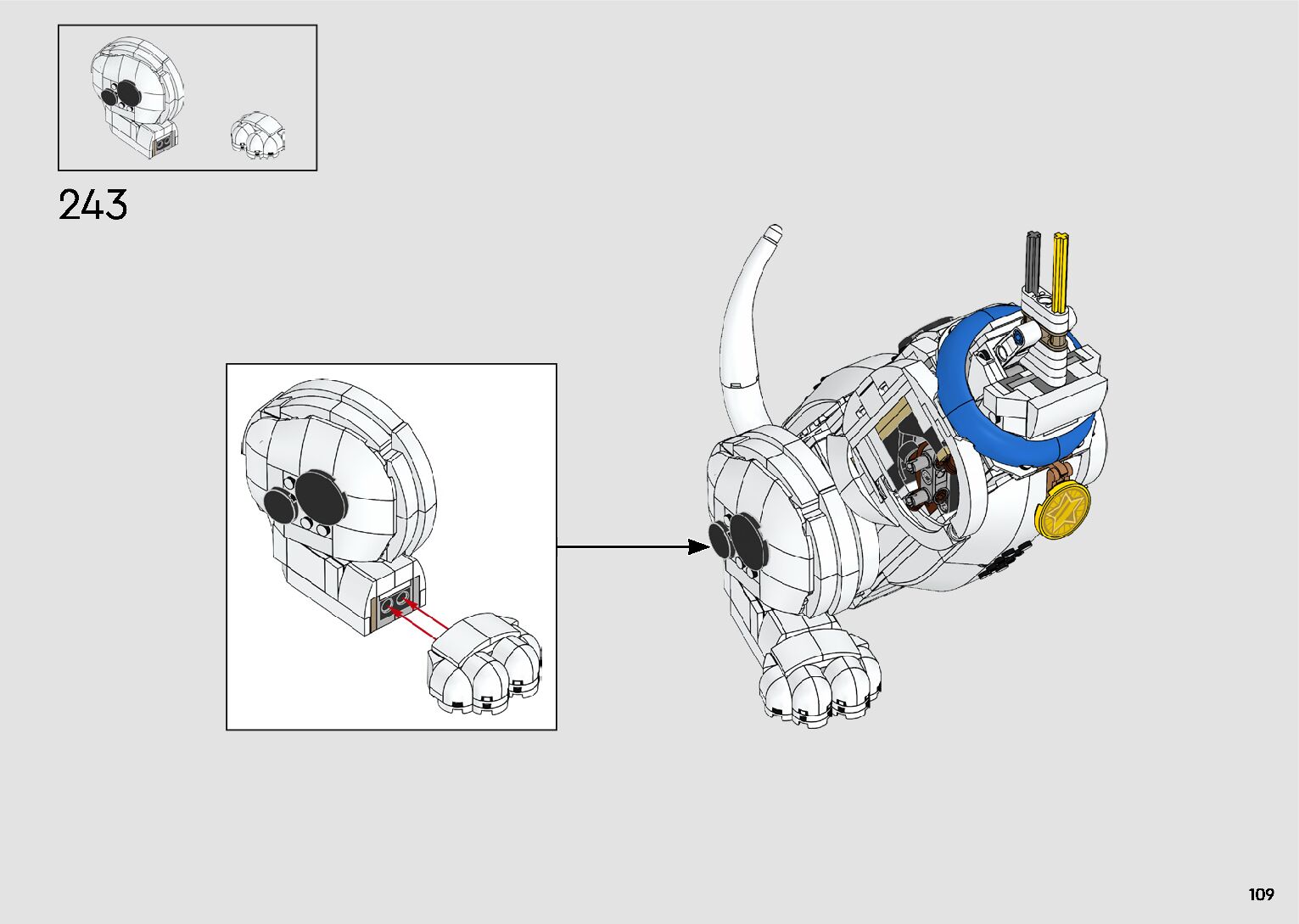 243

109