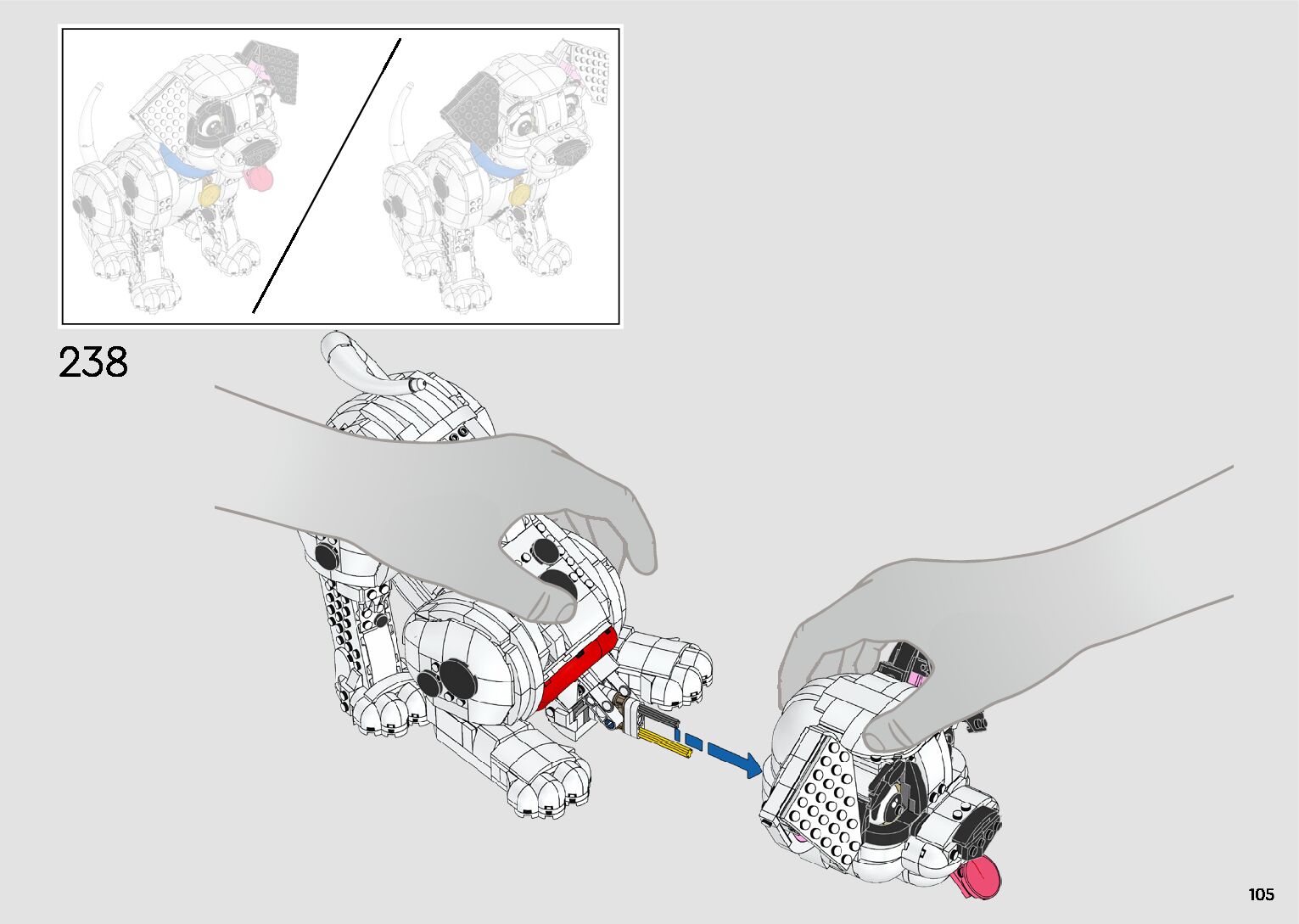 238

105