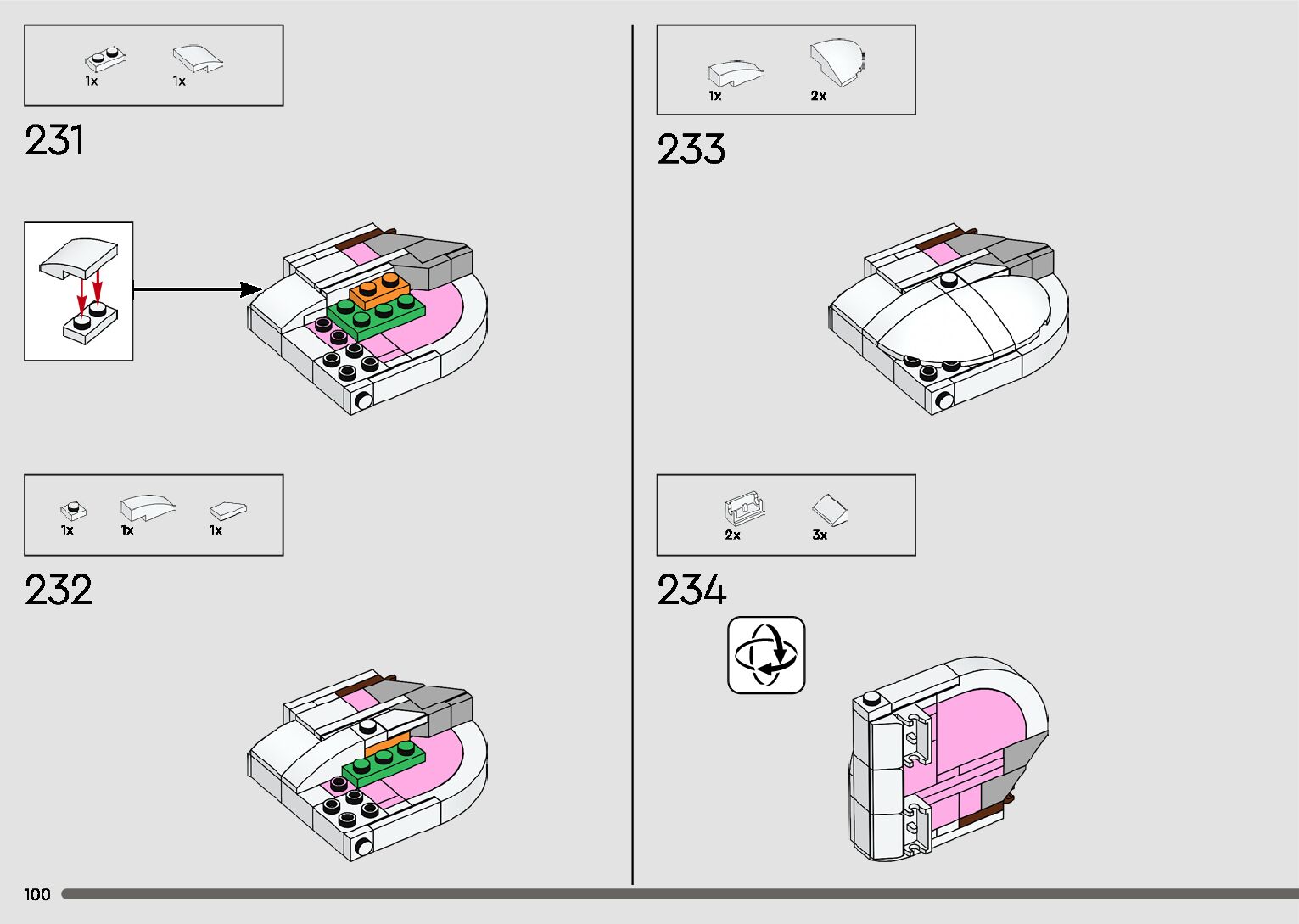 1x 1x

231

1x 1x 1x

232

1x 2x

233

2x 3x

234

100