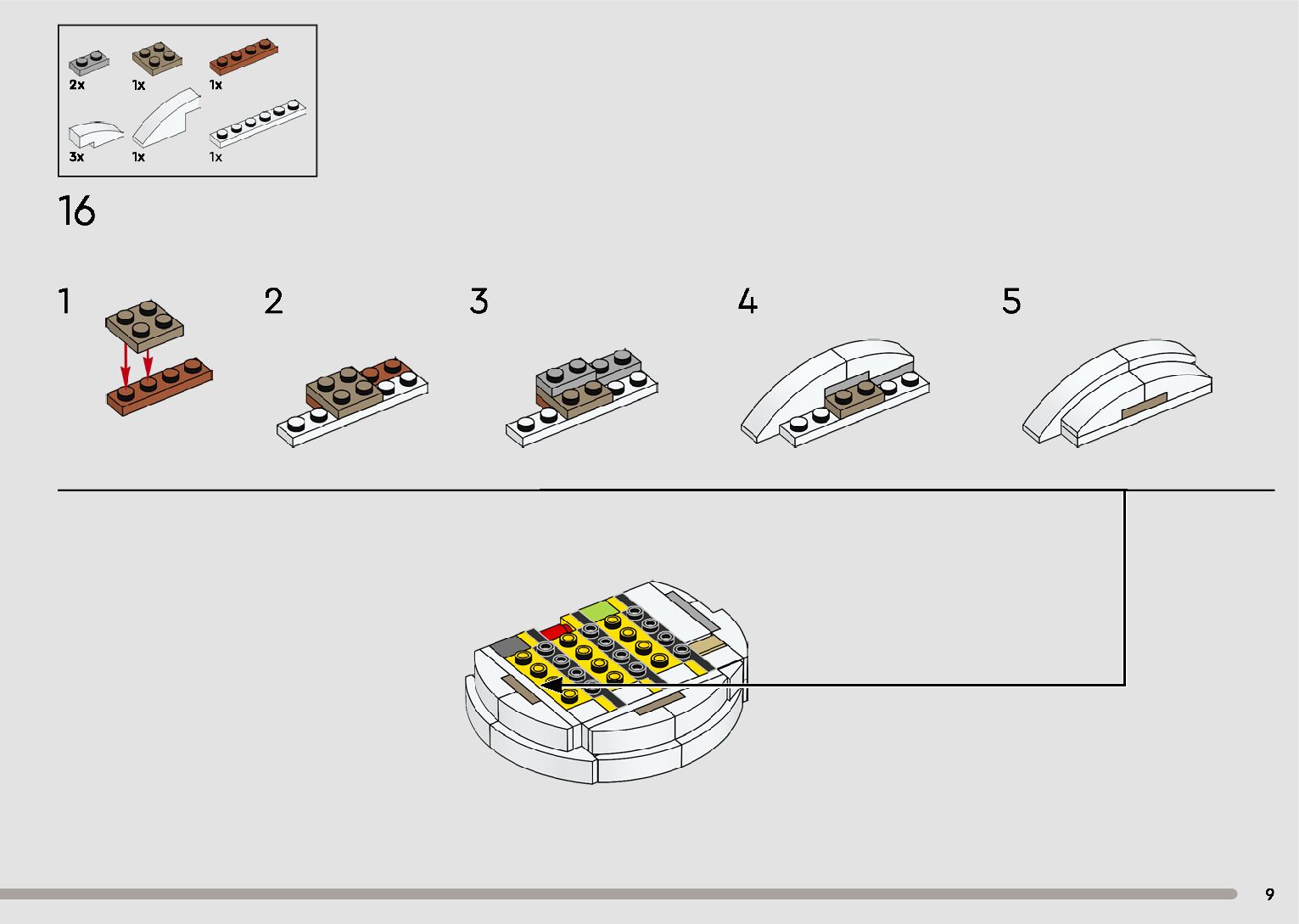 2x 1x 1x
3x 1x 1x

16

1

2

3

4

5

9