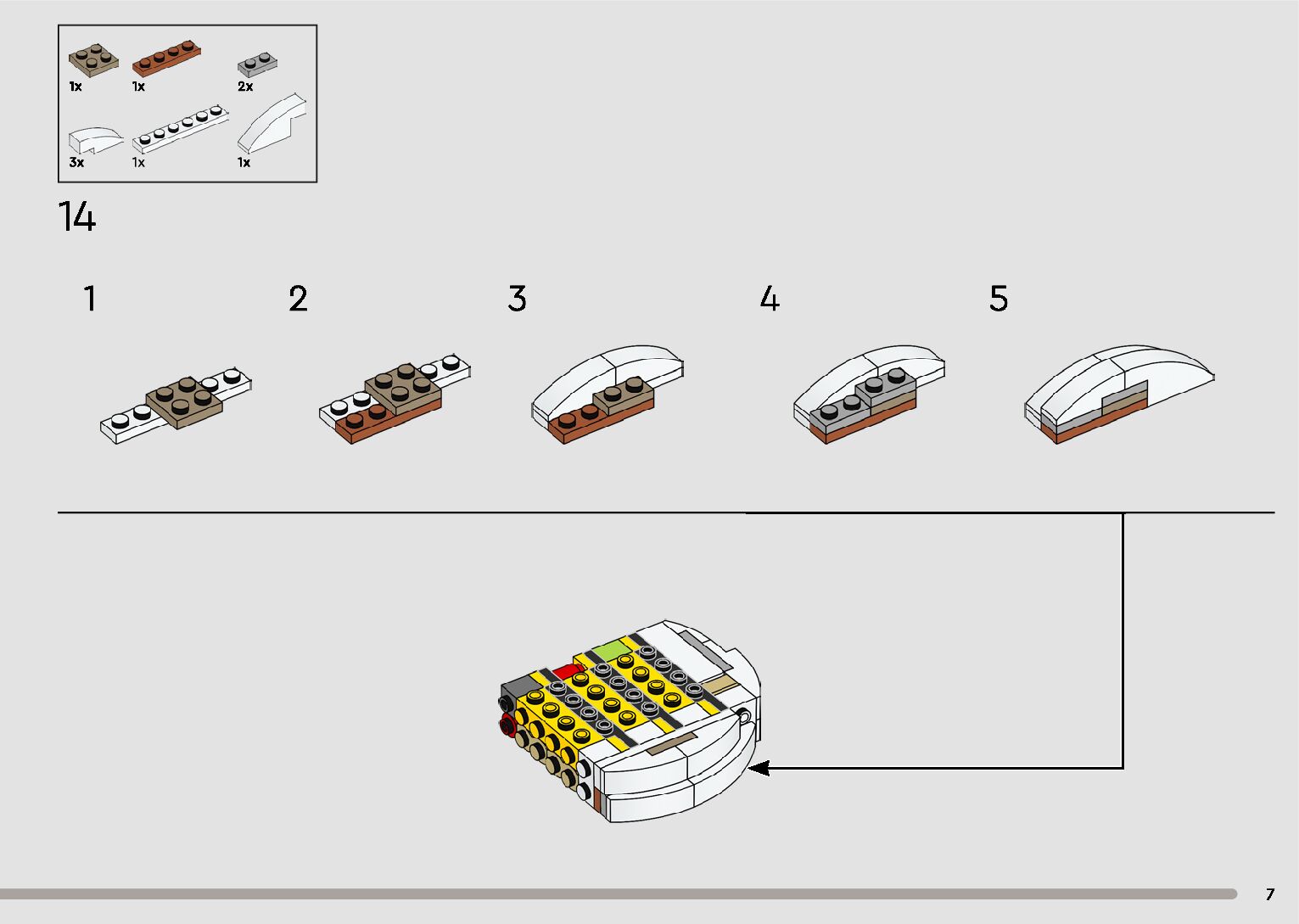 1x
1x
2x
3x
1x
1x

14

1

2

3

4

5

7