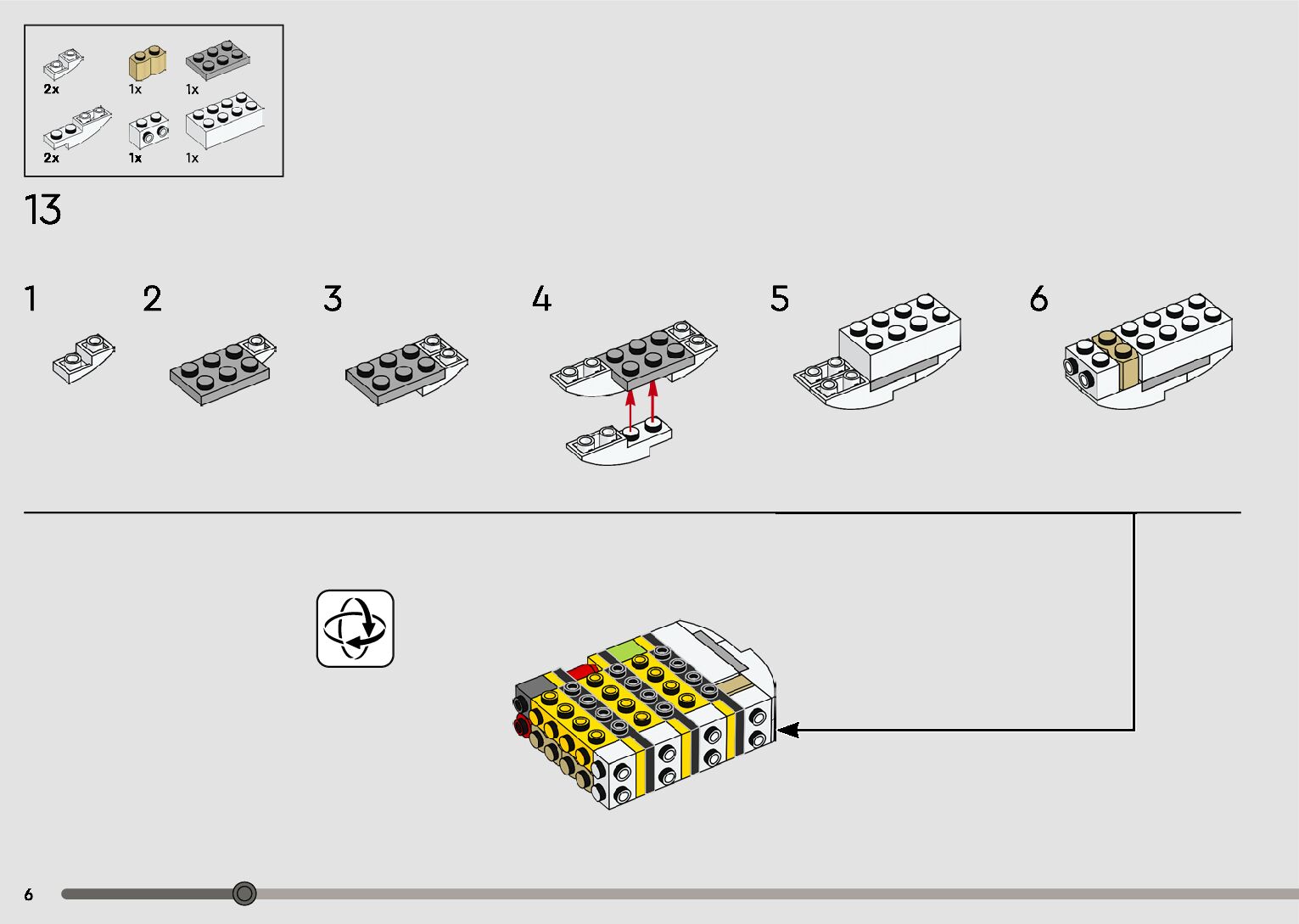 2x 1x 1x
2x 1x 1x

13

1

2

3

4

5

6

6