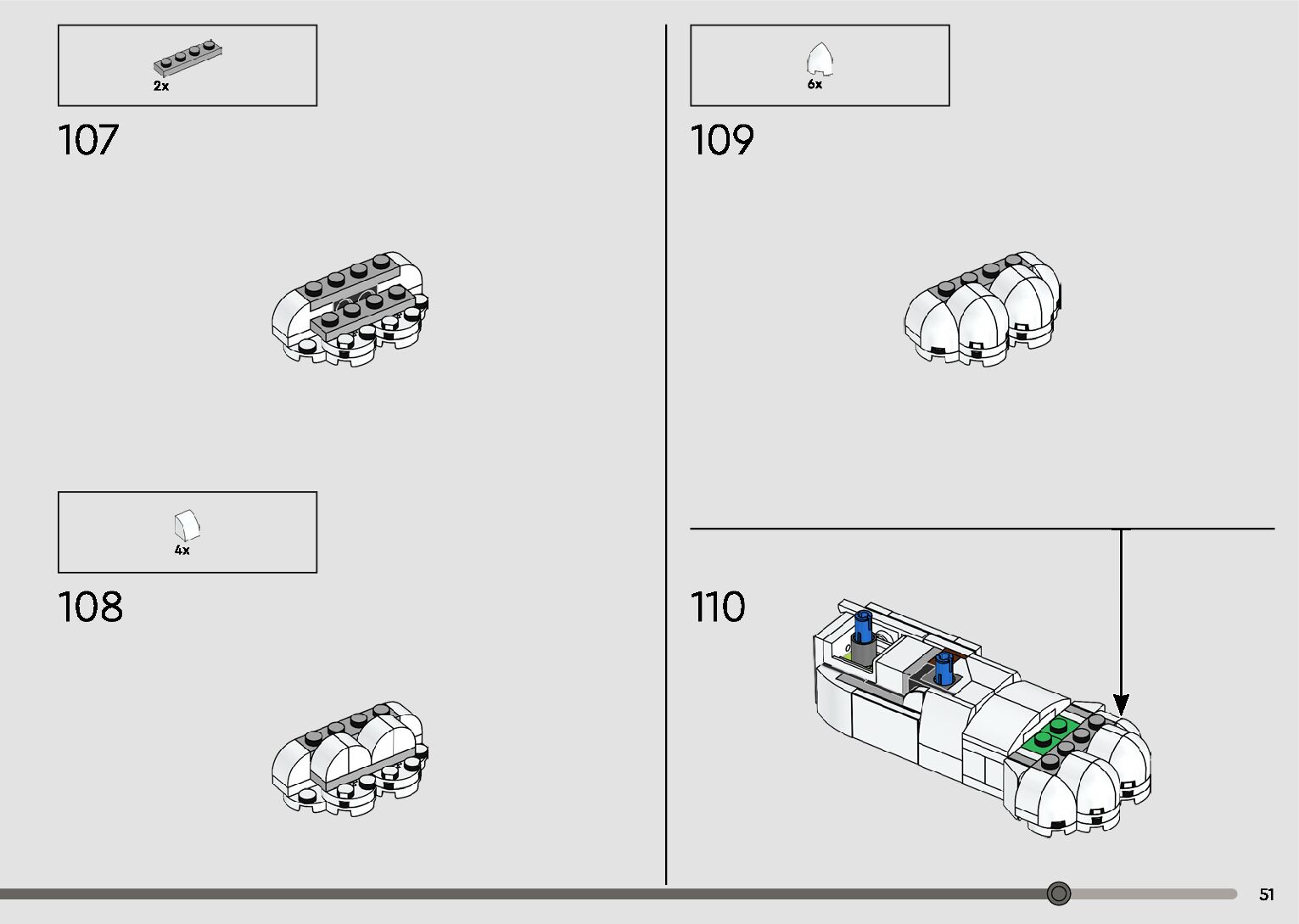 2x

107

4x

108

6x

109

110

51