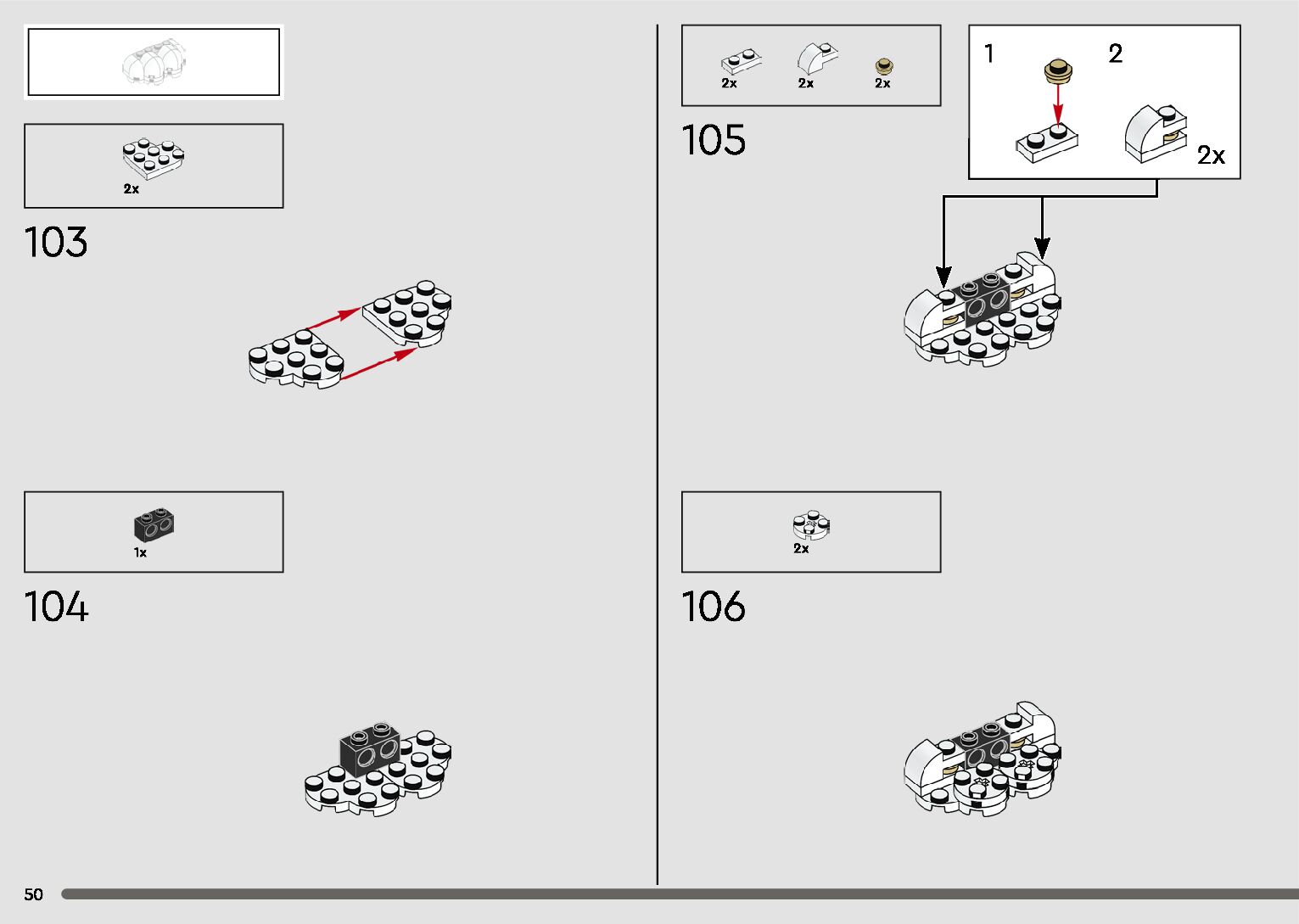 2x

103

1x

104

2x 2x 2x

105

1 2

2x

2x

106

50