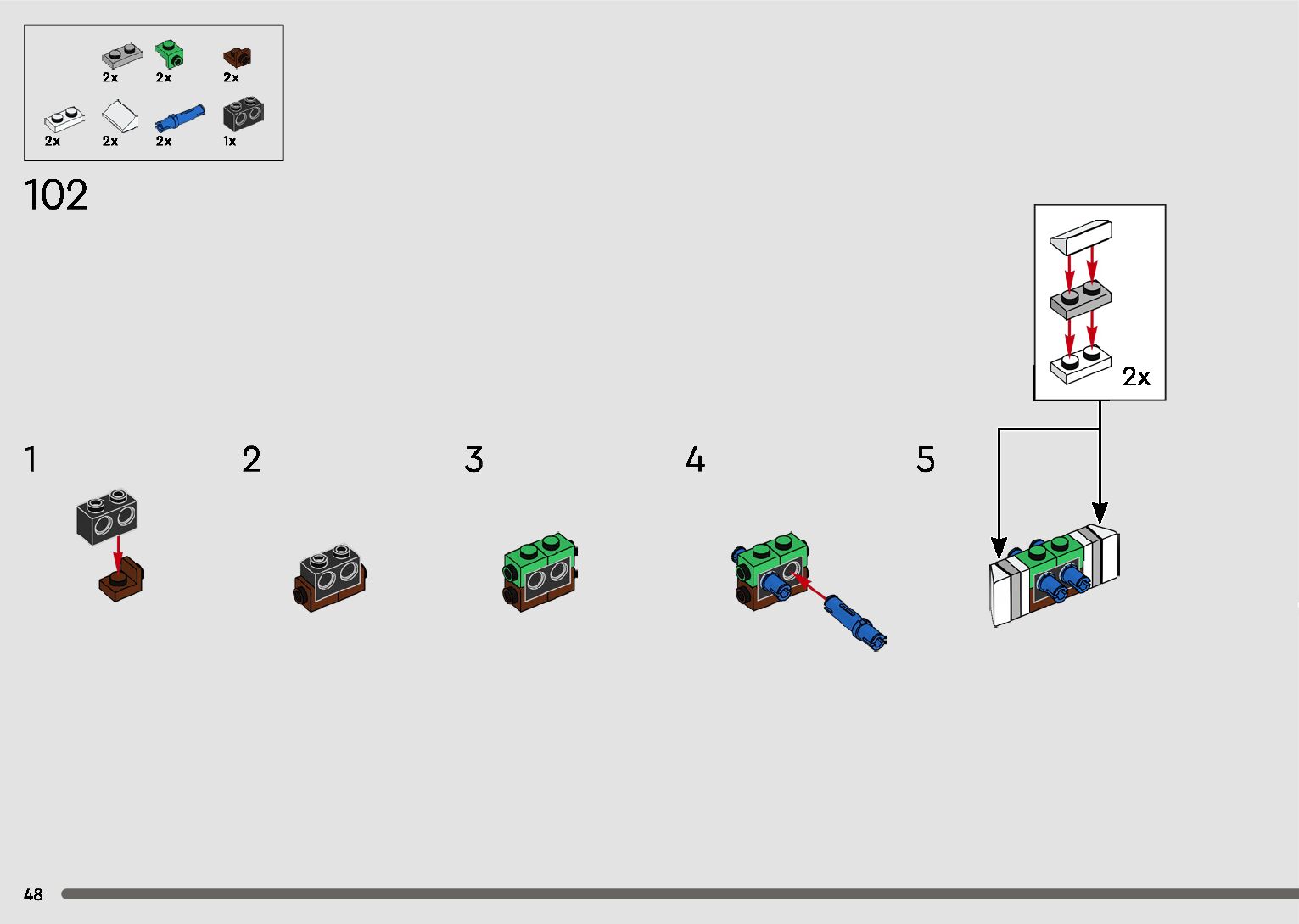 2x 2x 2x
2x 2x 2x 1x

102

2x

1

2

3

4

5

48