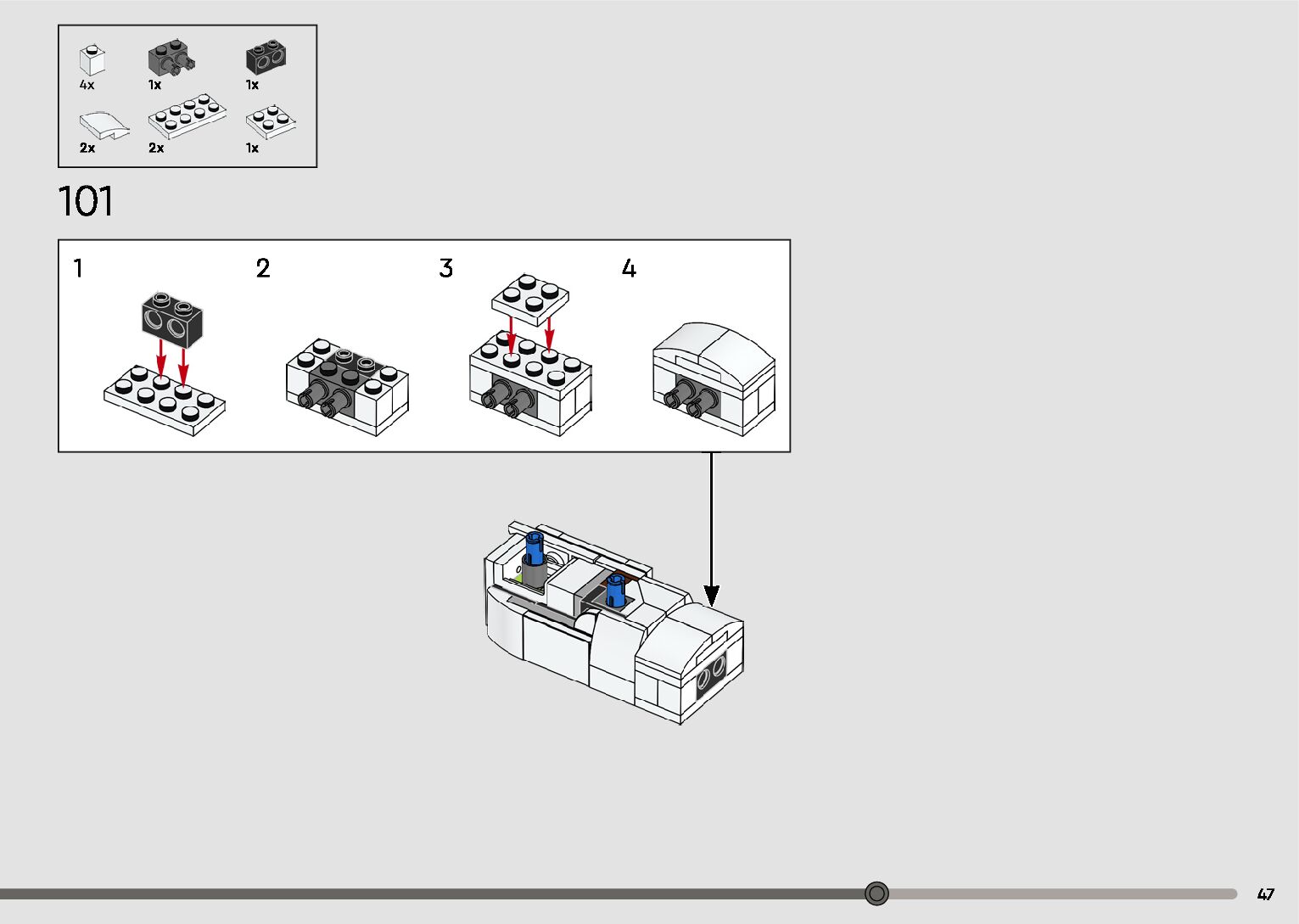 4x
1x
1x
2x
2x
1x

101

1
2
3
4

47