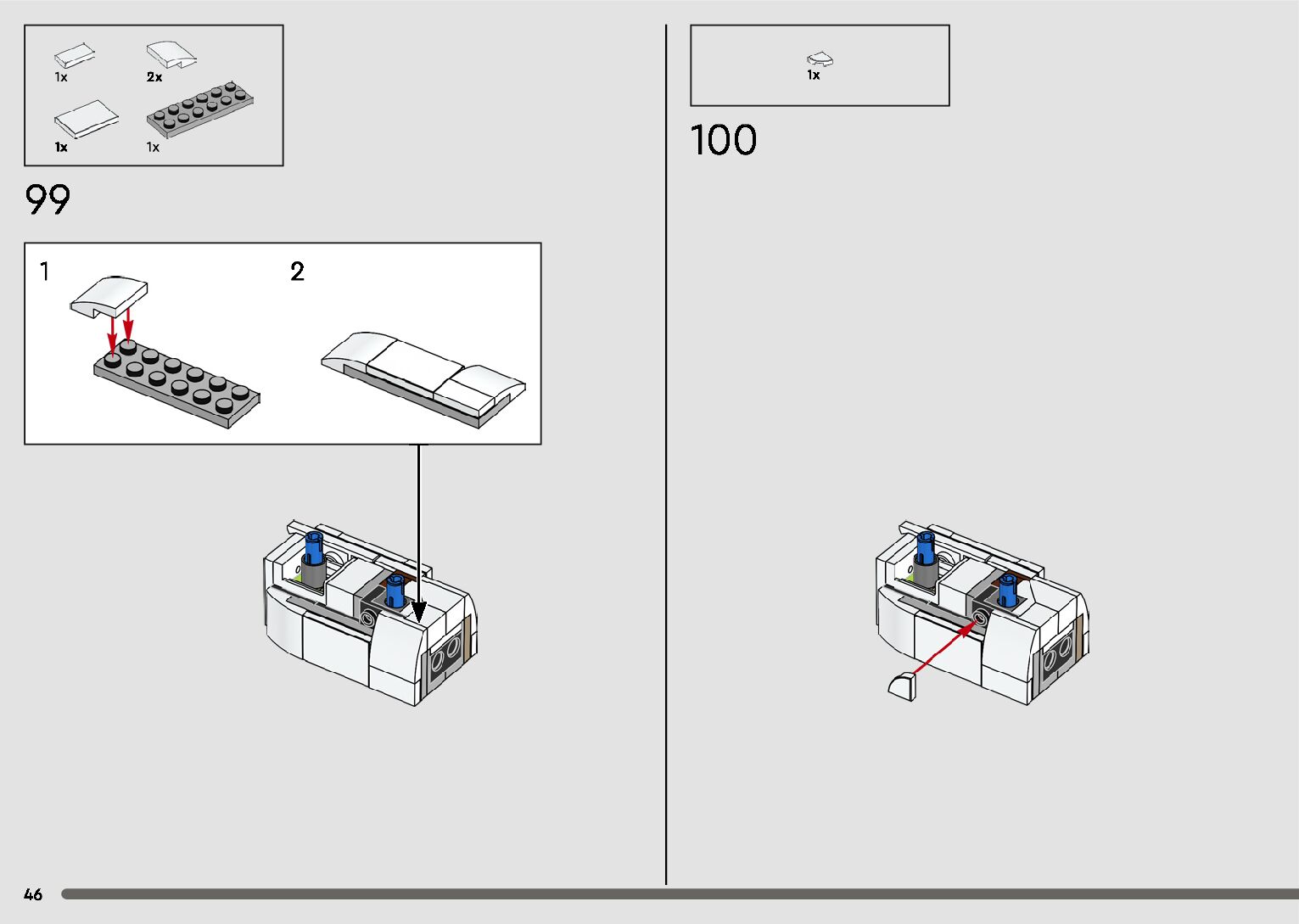 1x
2x
1x
1x

99

1
2

1x

100

46