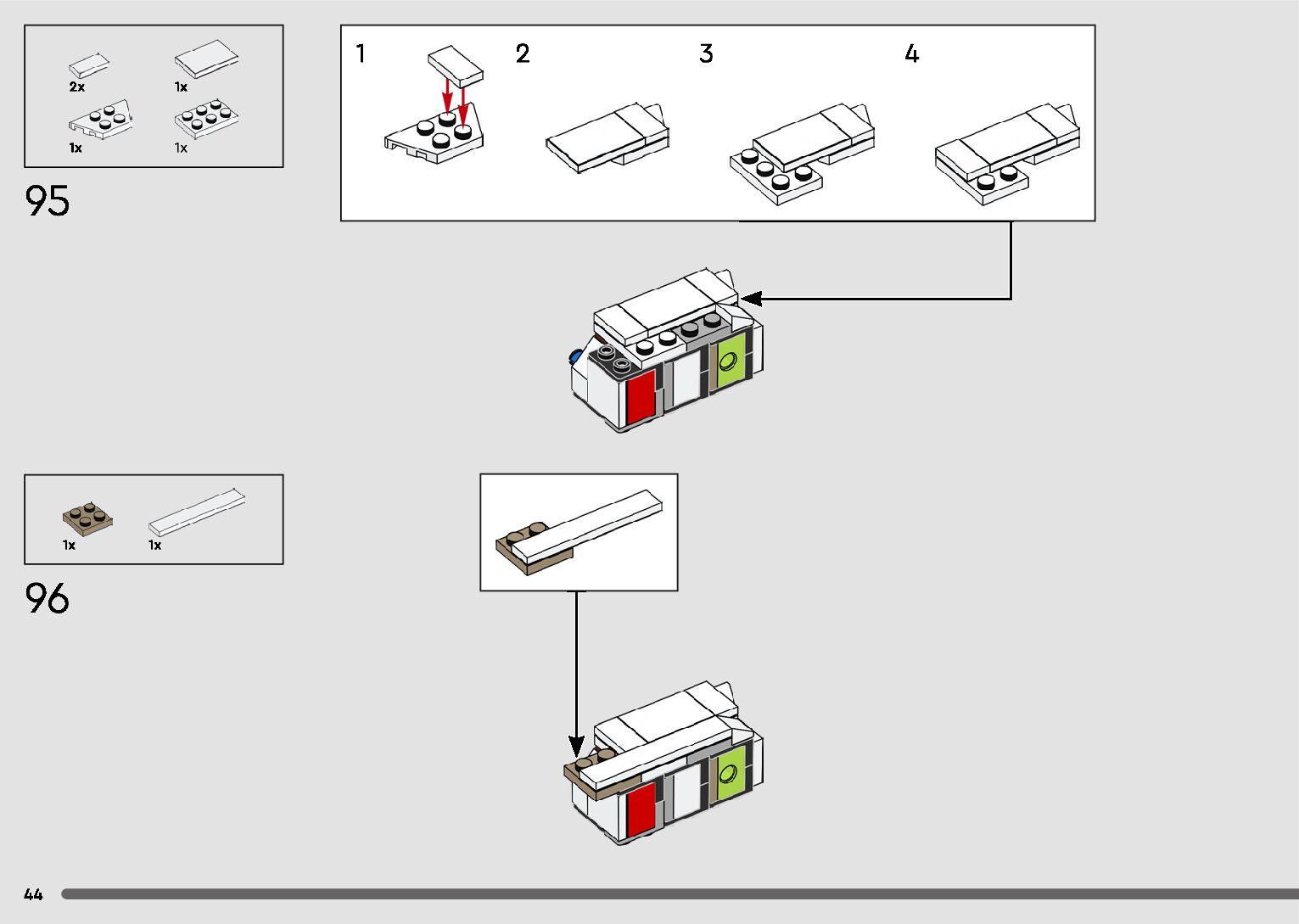 2x
1x
1x
1x

95

1
2
3
4

1x
1x

96

44