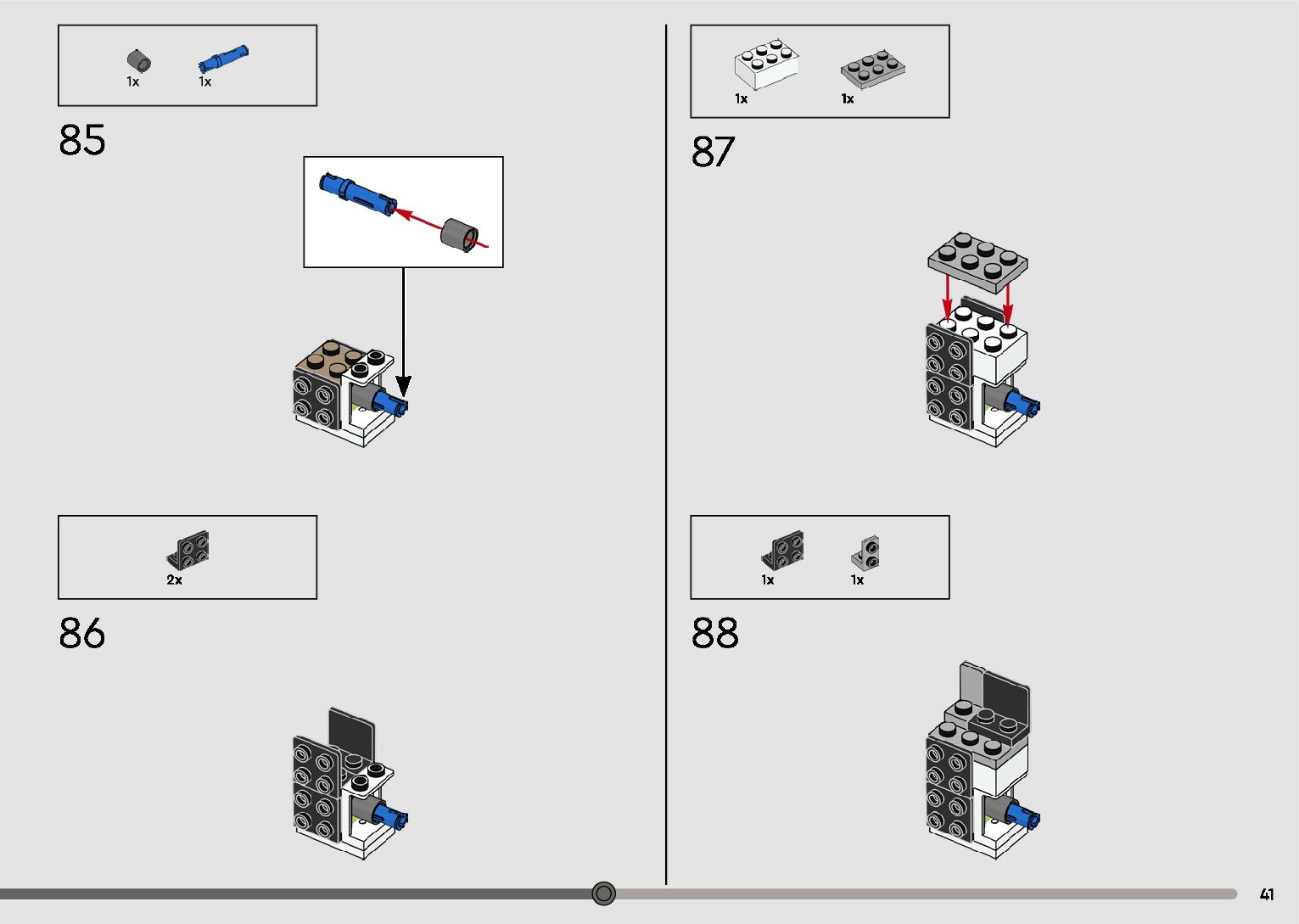 1x 1x

85

2x

86

1x 1x

87

1x 1x

88

41