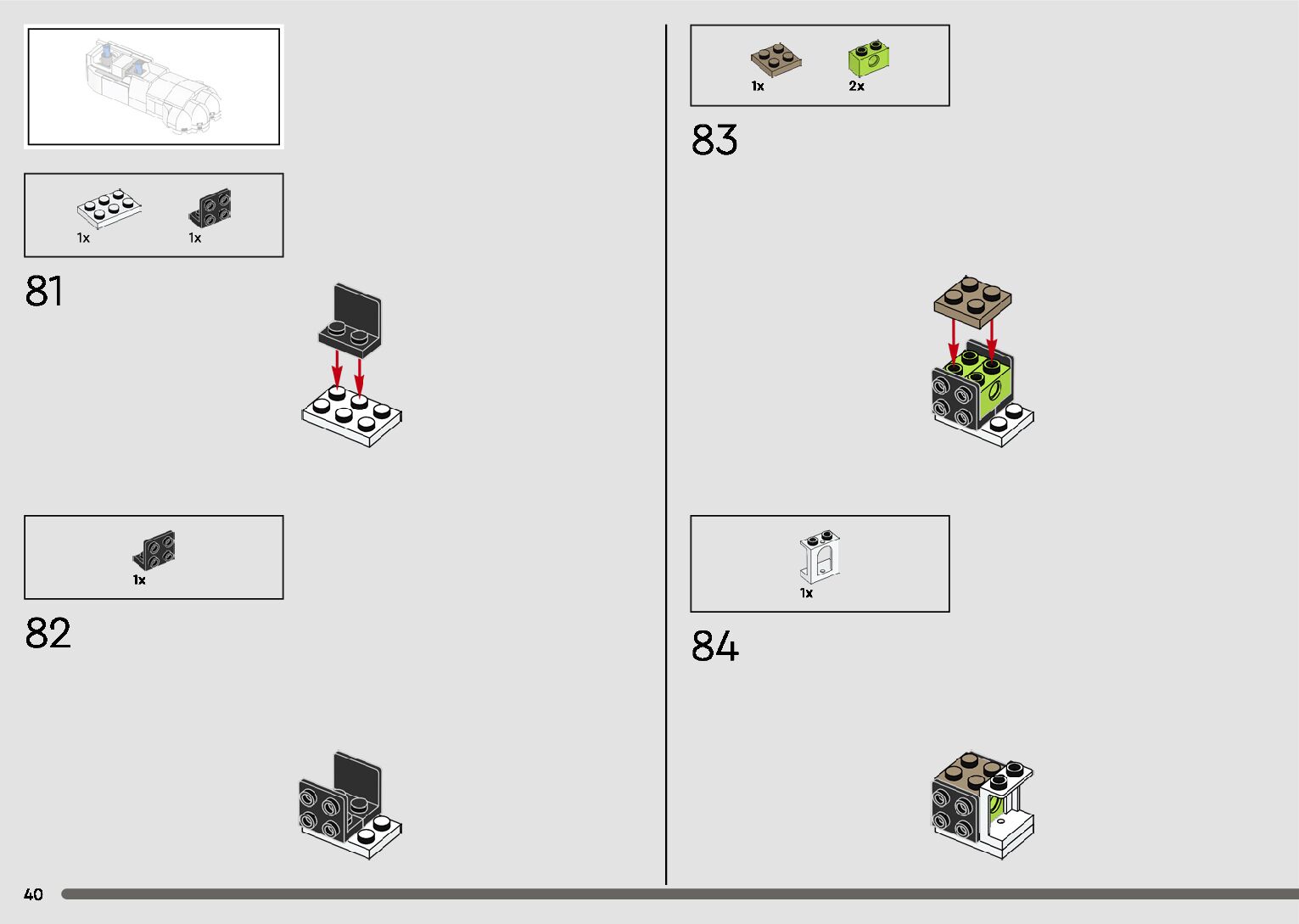 1x
1x
81

1x
82

1x
2x
83

1x
84

40