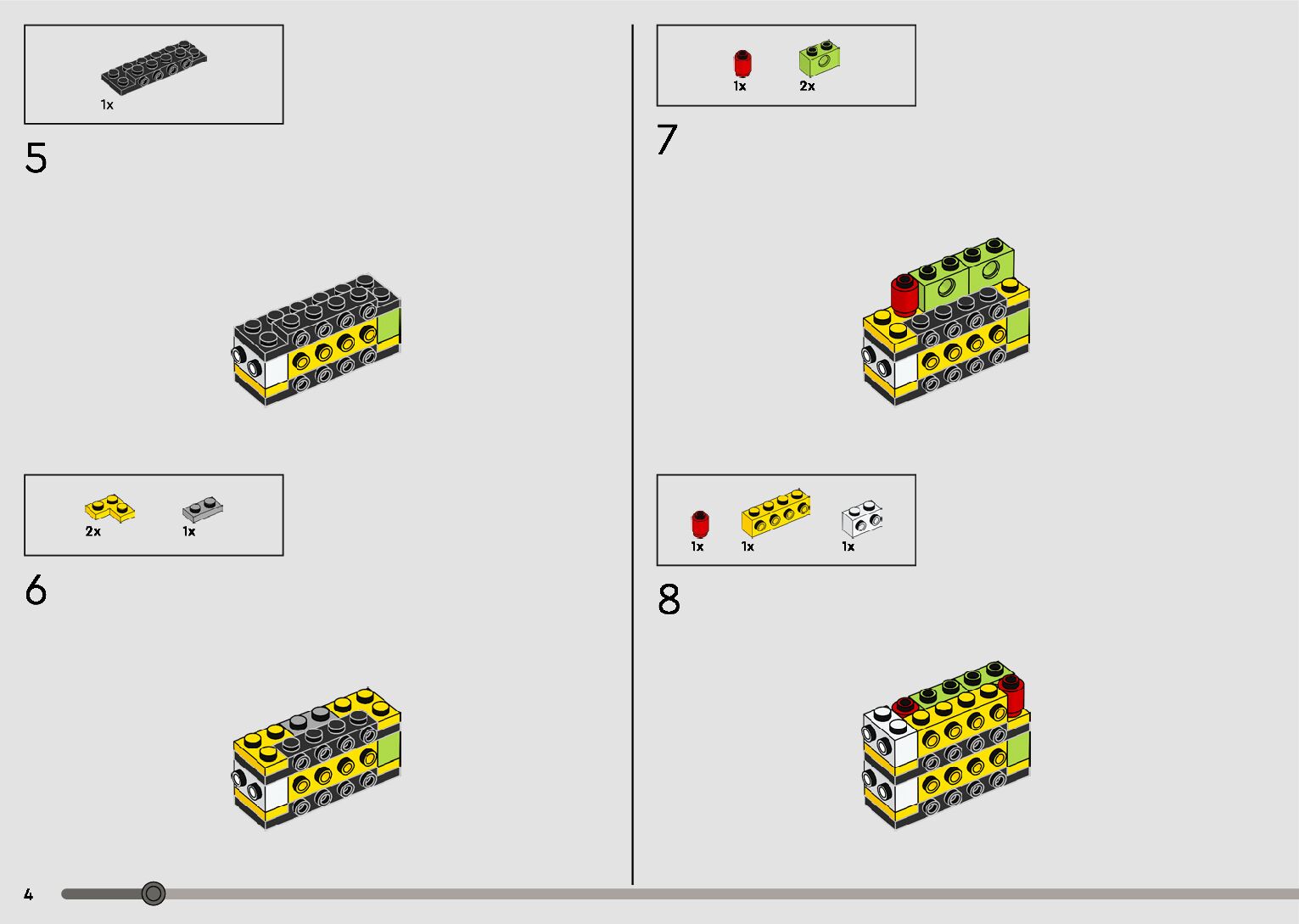 1x

5

2x 1x

6

1x 2x

7

1x 1x 1x

8

4