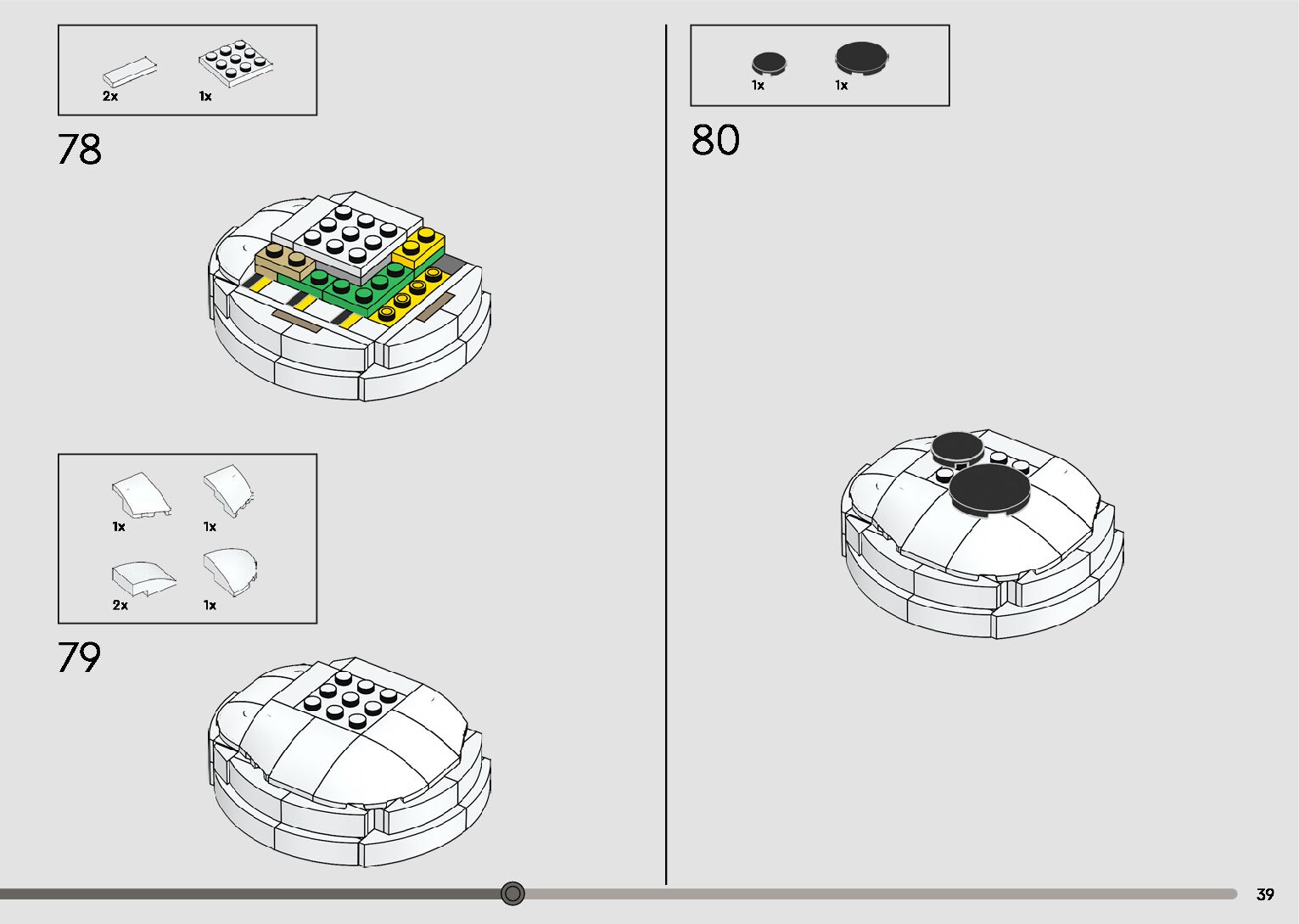 2x 1x

78

1x 1x

2x 1x

79

1x 1x

80

39