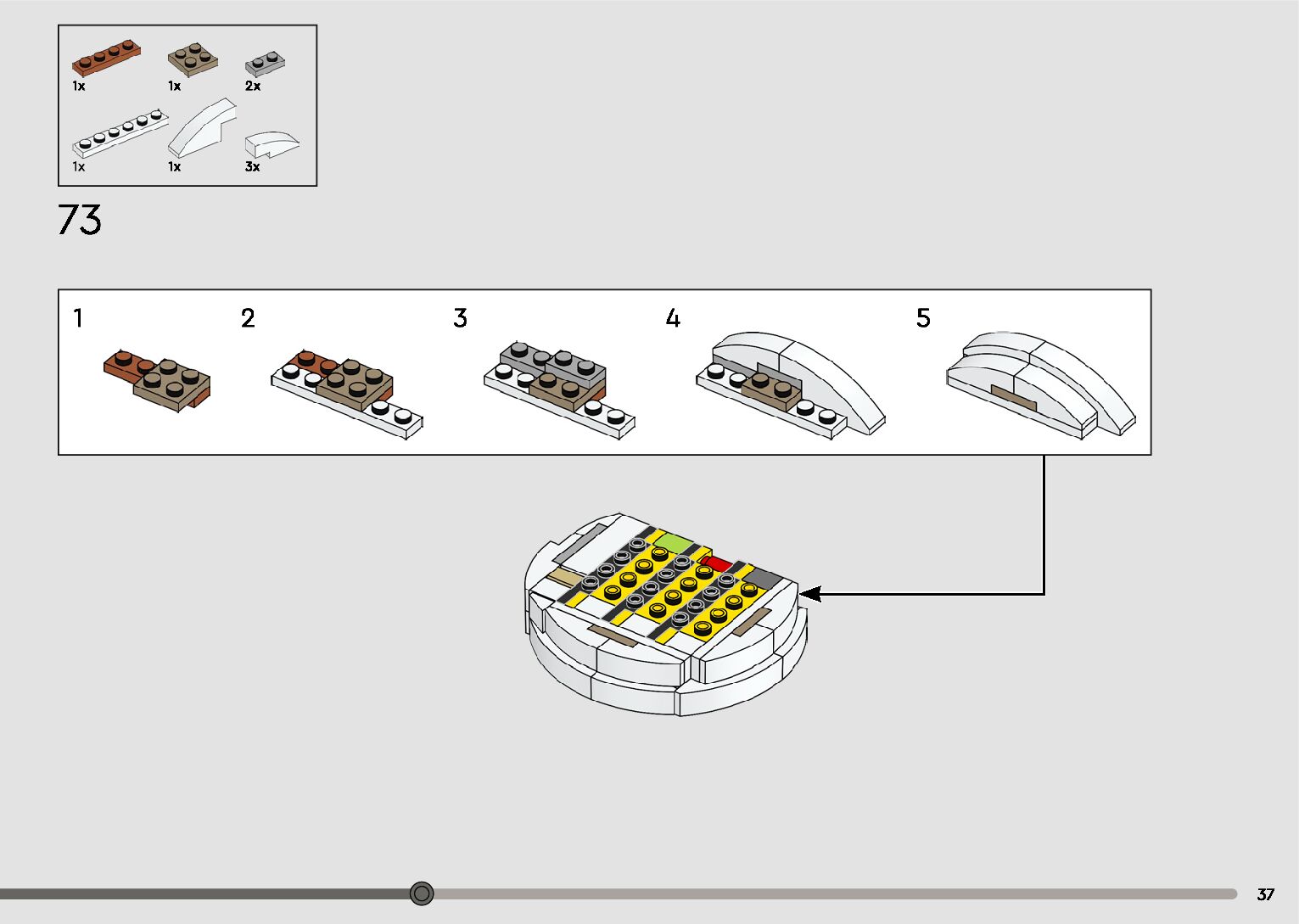 1x
1x
2x
1x
1x
3x

73

1
2
3
4
5

37