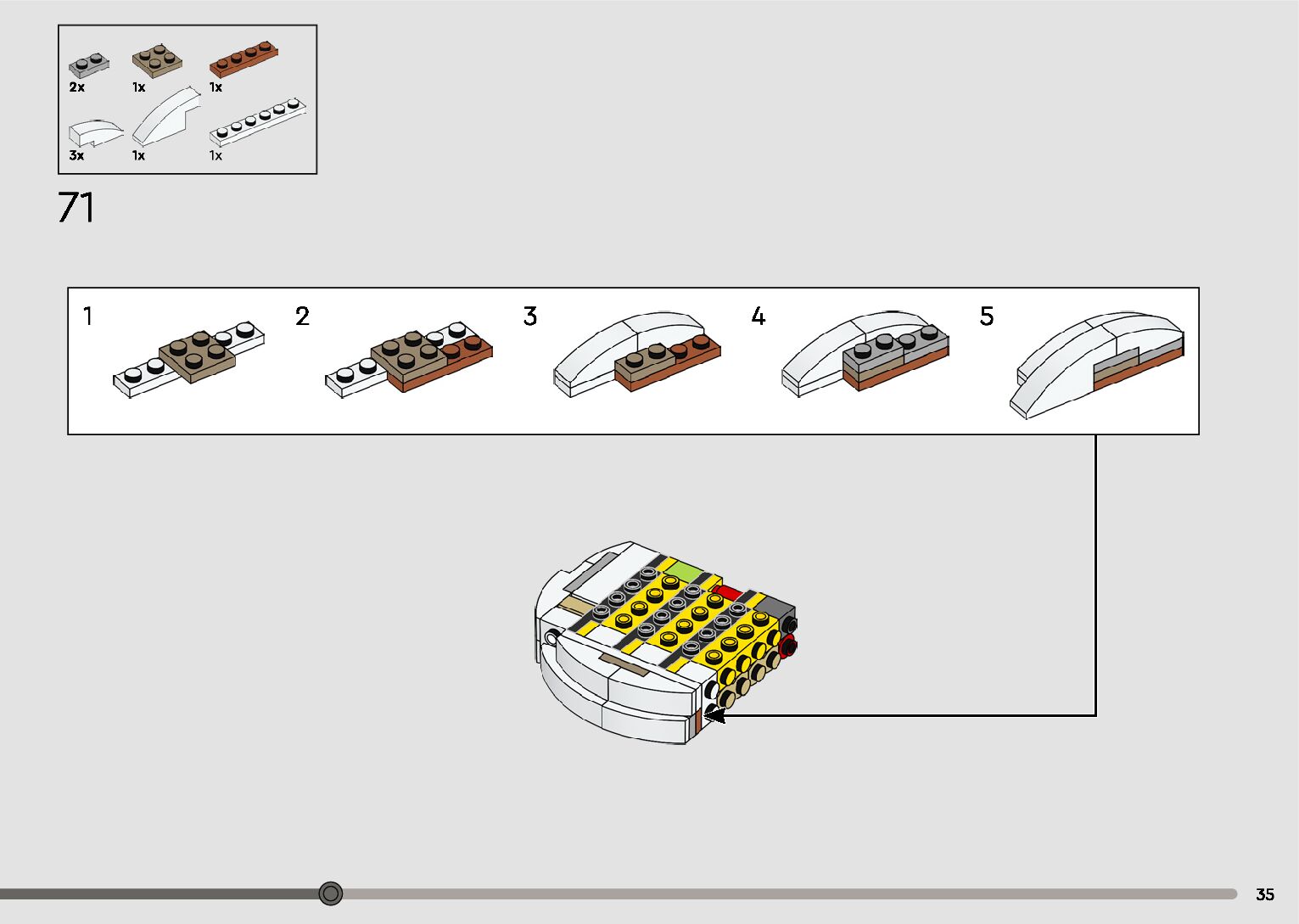 2x 1x 1x
3x 1x 1x

71

1 2 3 4 5

35