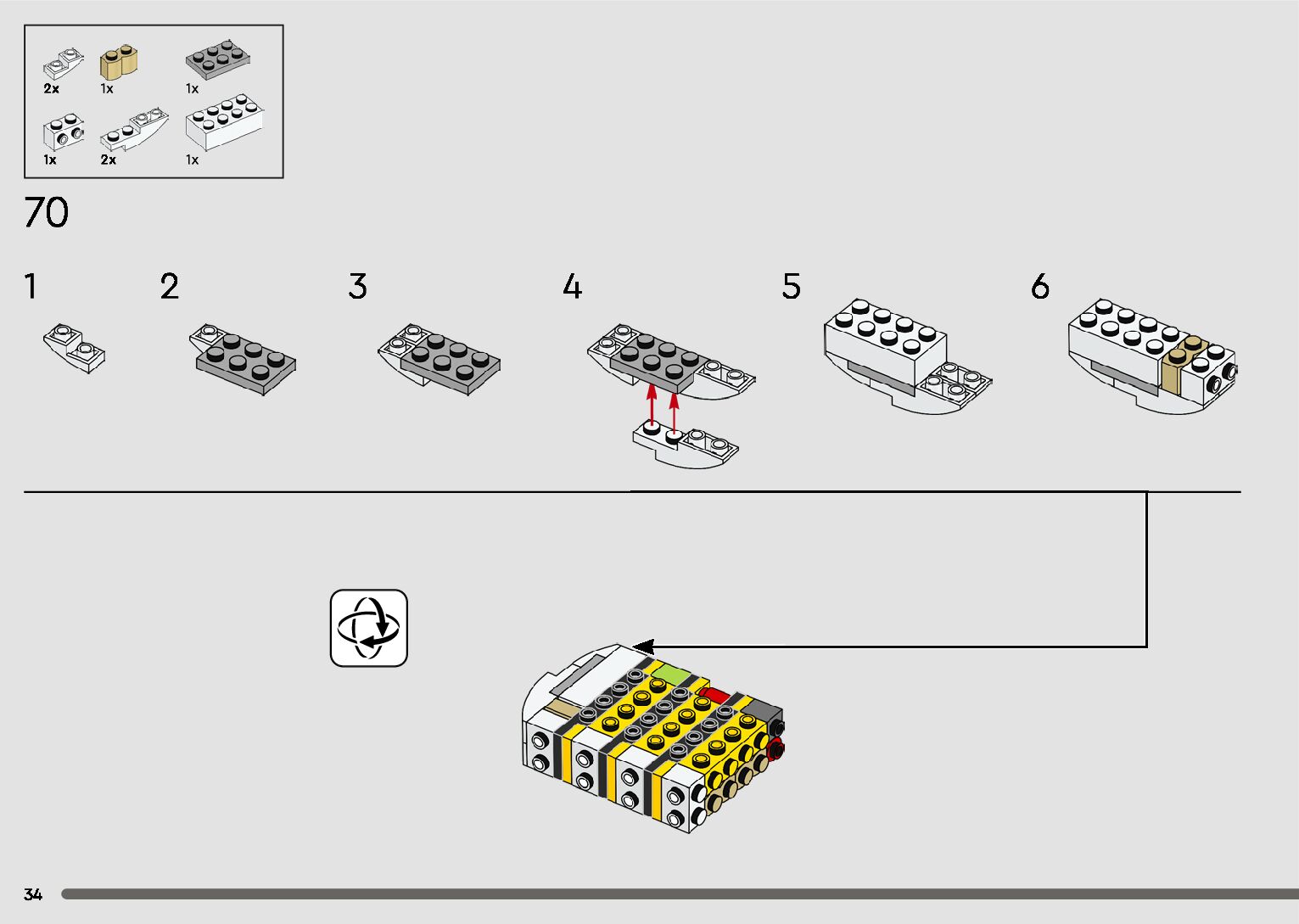 2x
1x
1x
1x
2x
1x

70

1
2
3
4
5
6

34