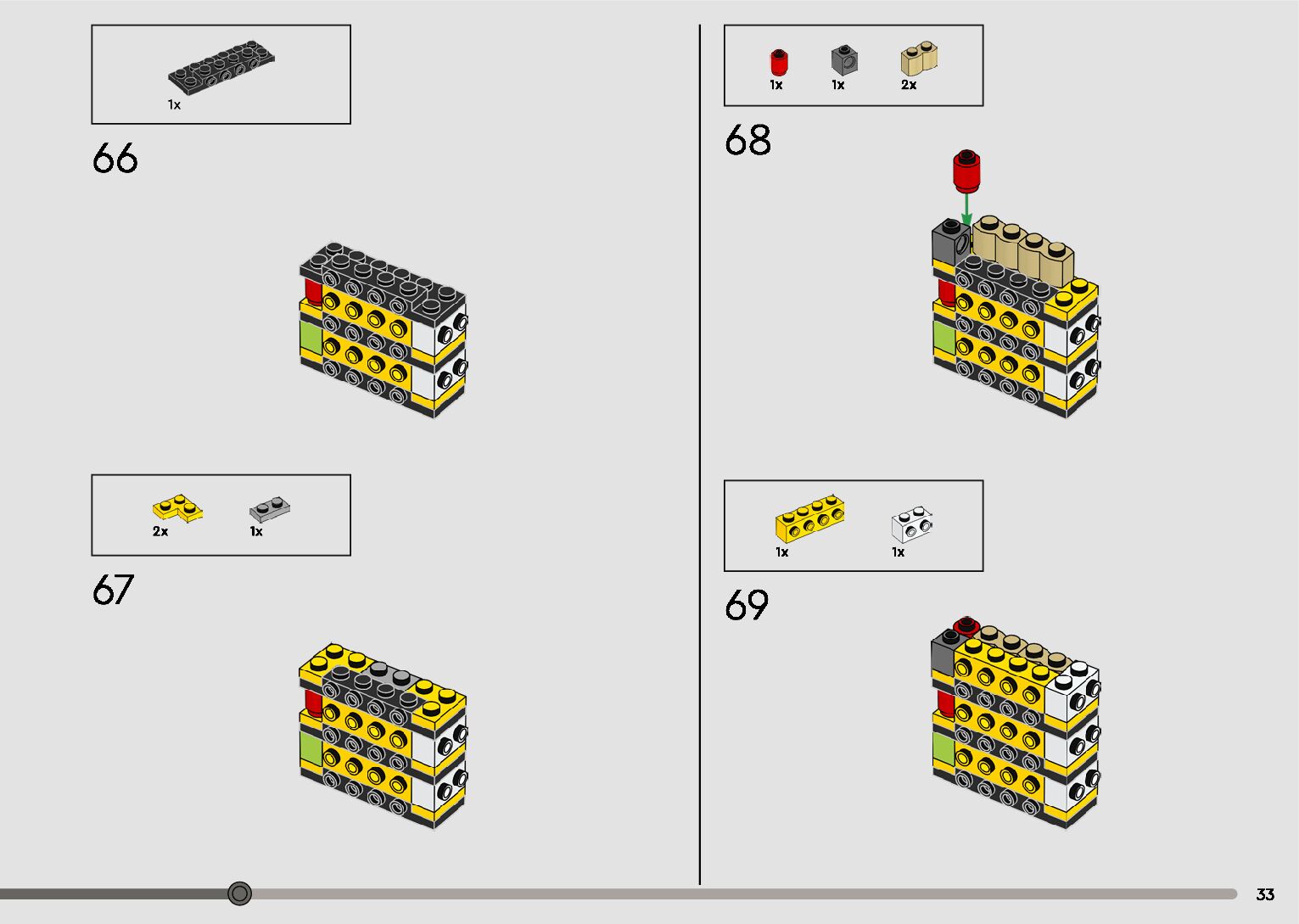 1x

66

2x 1x

67

1x 1x 2x

68

1x 1x

69

33