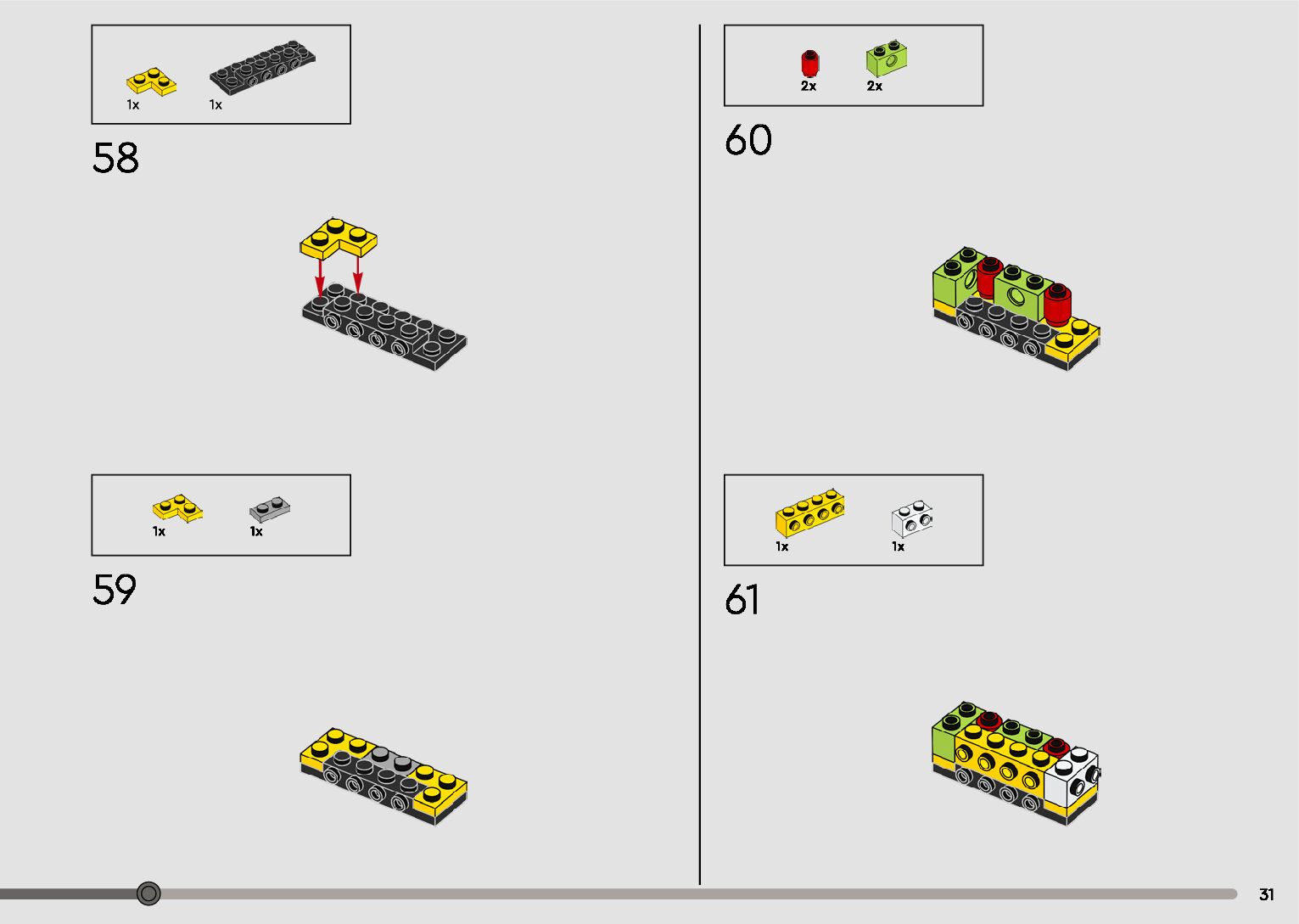 1x 1x

58

1x 1x

59

2x 2x

60

1x 1x

61

31