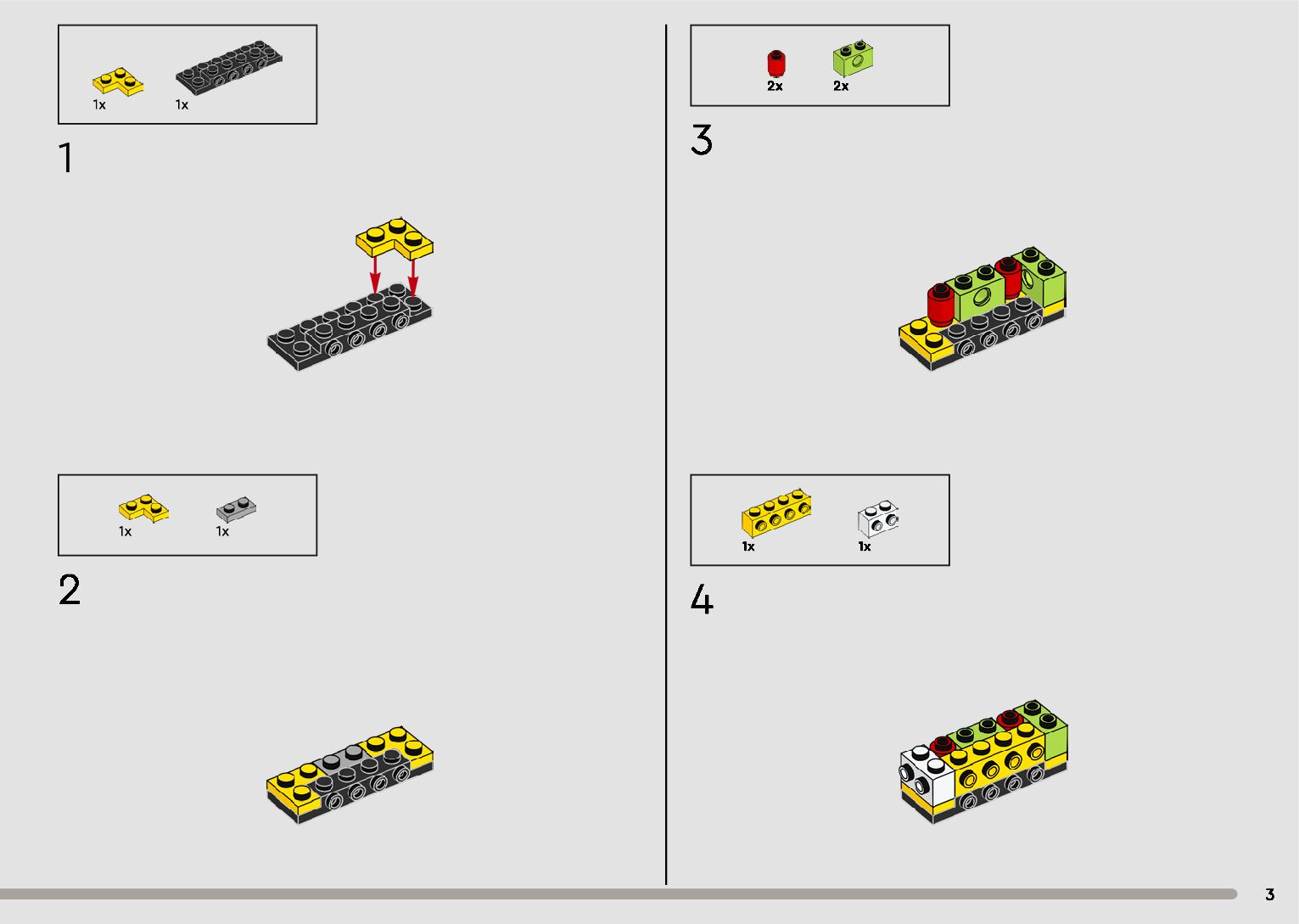 1x 1x

1

1x 1x

2

2x 2x

3

1x 1x

4

3