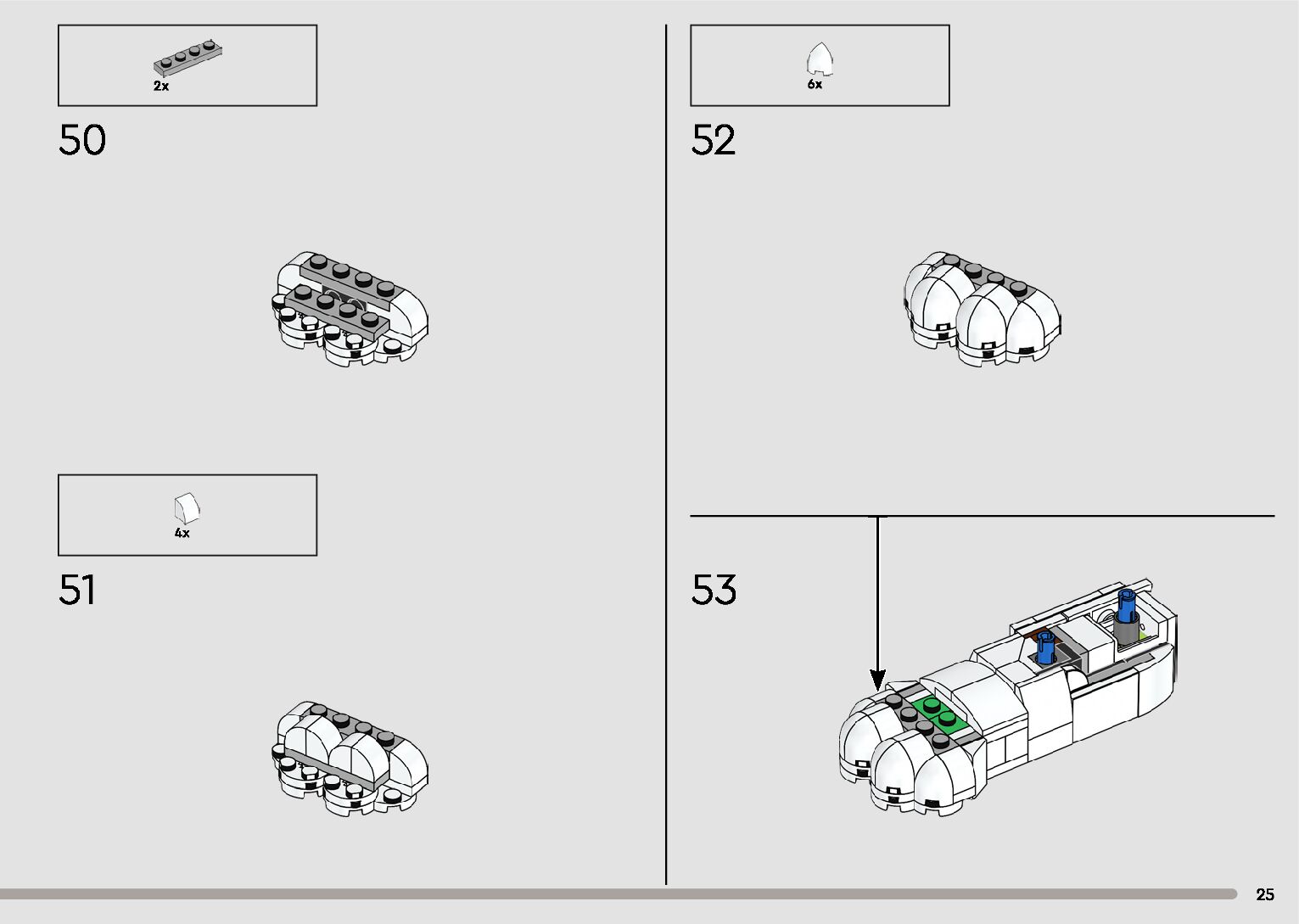 2x

50

4x

51

6x

52

53

25