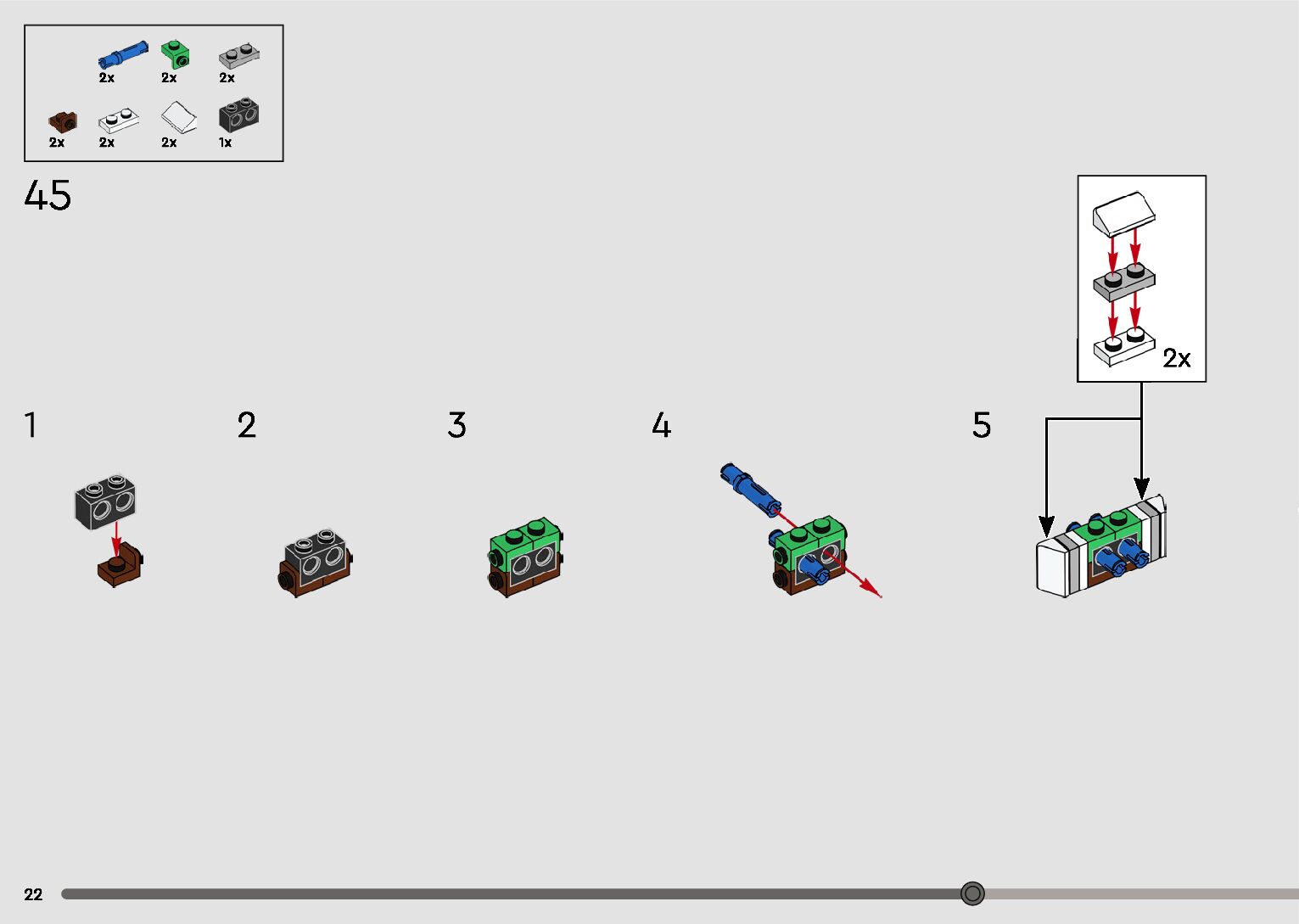 2x 2x 2x

2x 2x 2x 1x

45

2x

1

2

3

4

5

22