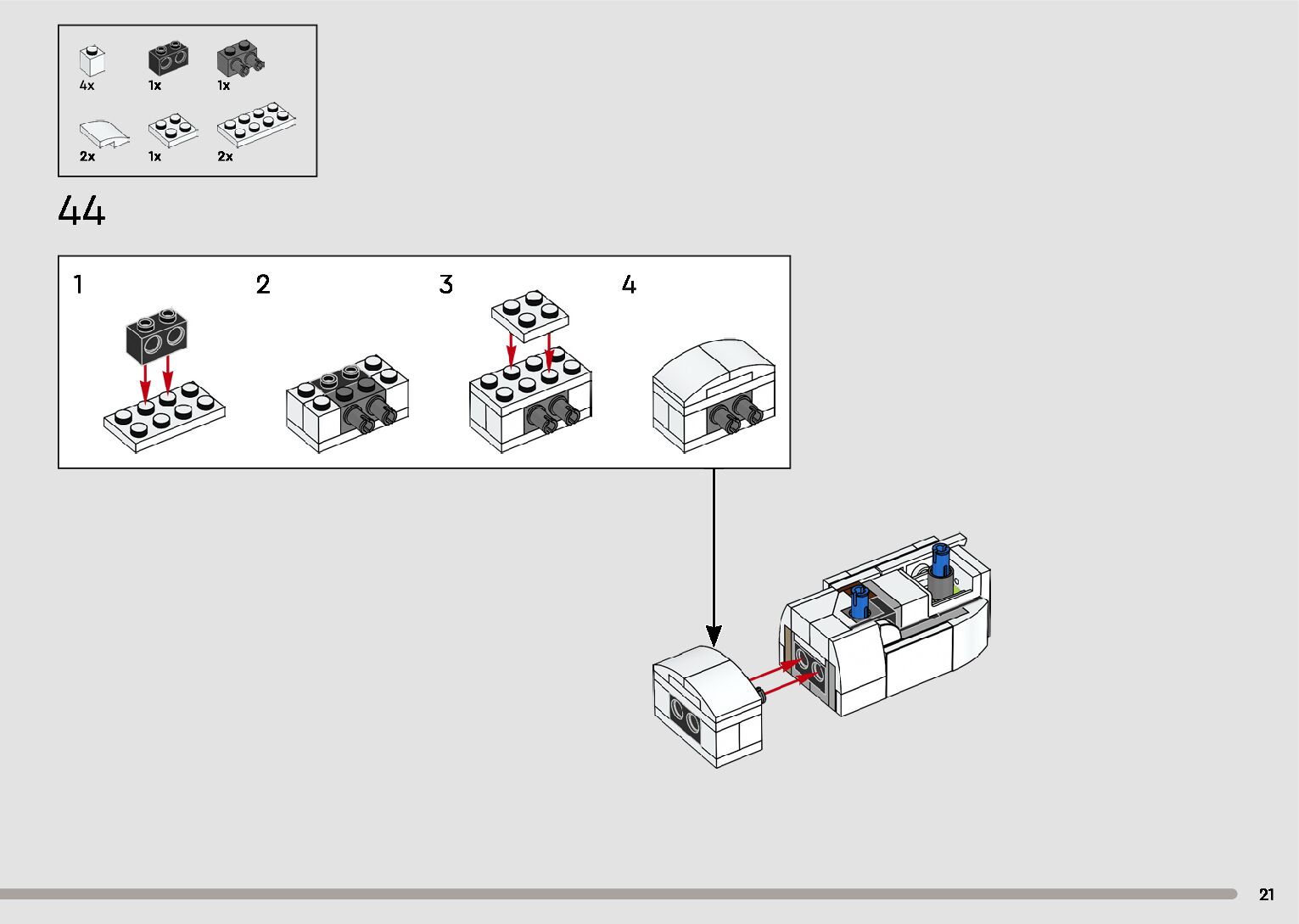 4x
1x
1x
2x
1x
2x

44

1
2
3
4

21