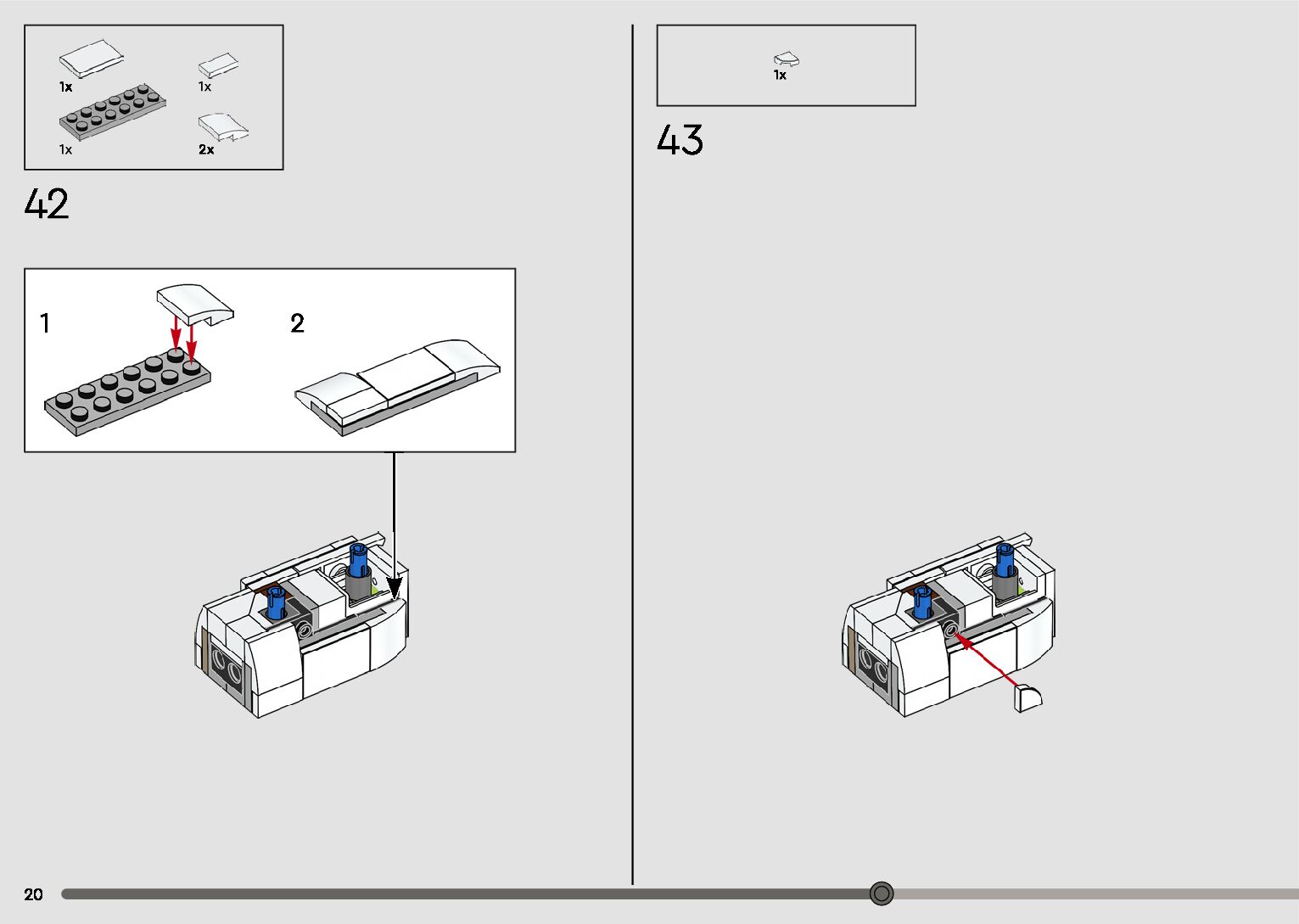 1x
1x
1x
2x

42

1
2

1x

43

20