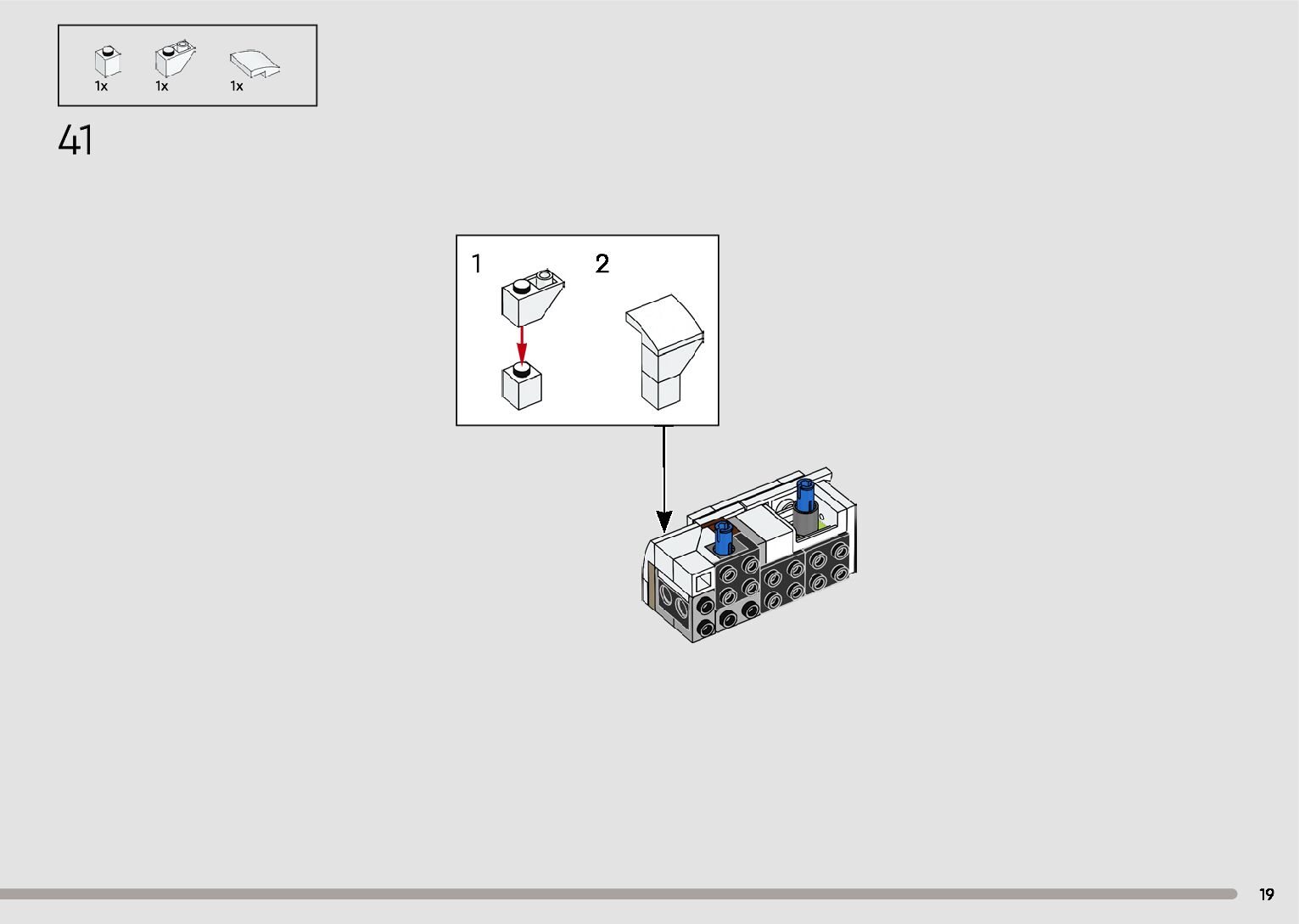 1x 1x 1x

41

1 2

19