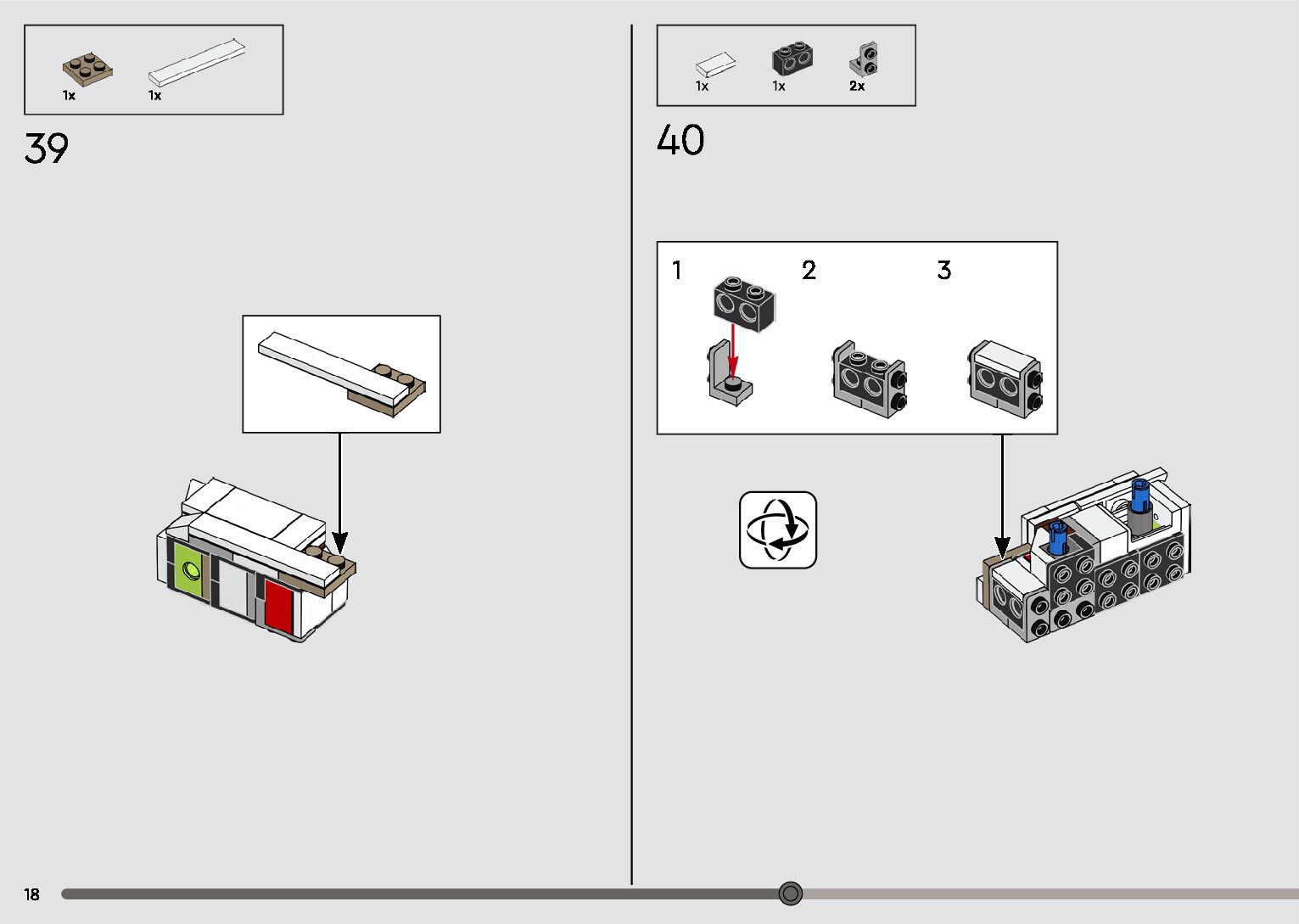 1x 1x

39

1x 1x 2x

40

1 2 3

18