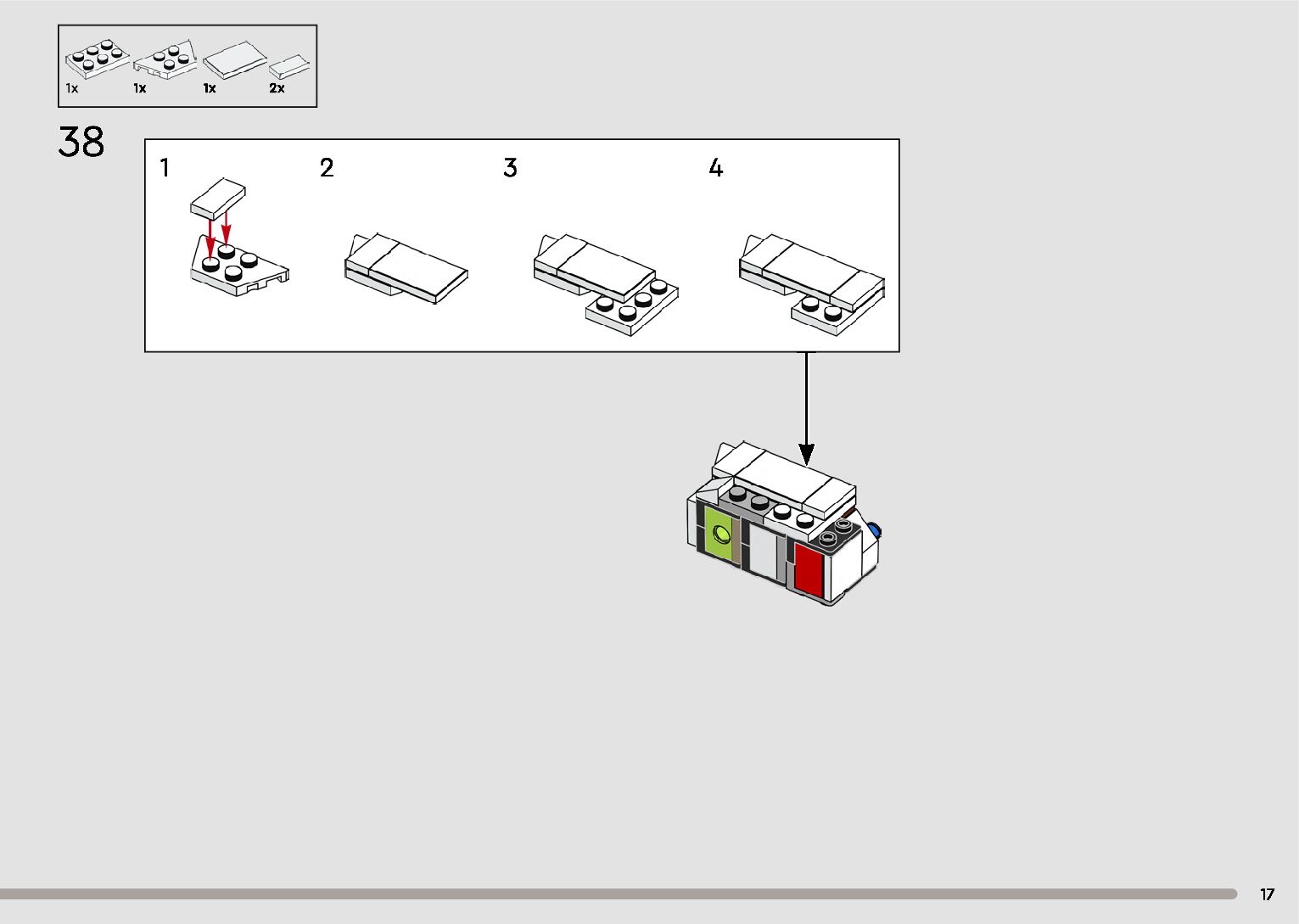 1x 1x 1x 2x

38

1

2

3

4

17