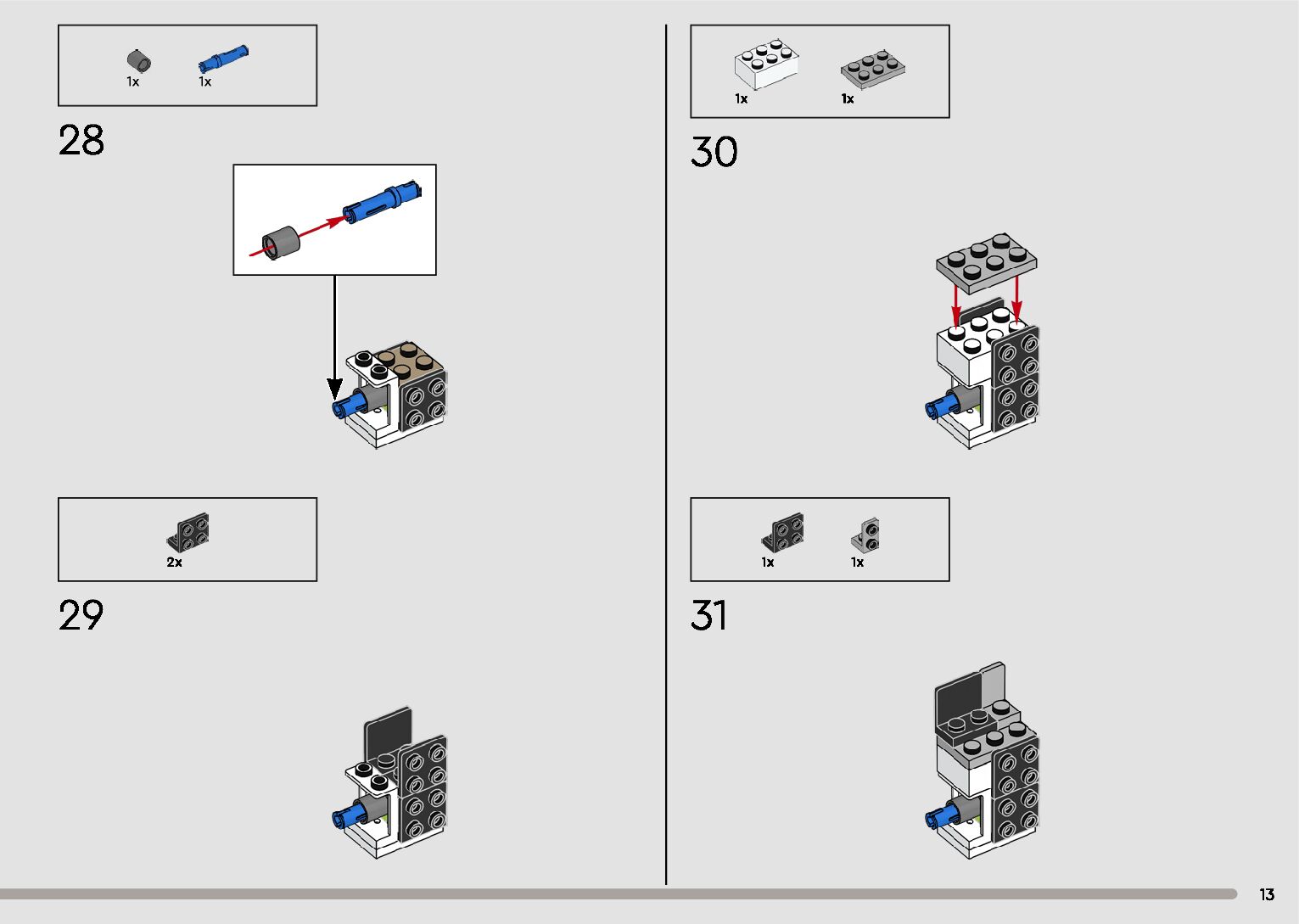 1x 1x

28

2x

29

1x 1x

30

1x 1x

31

13