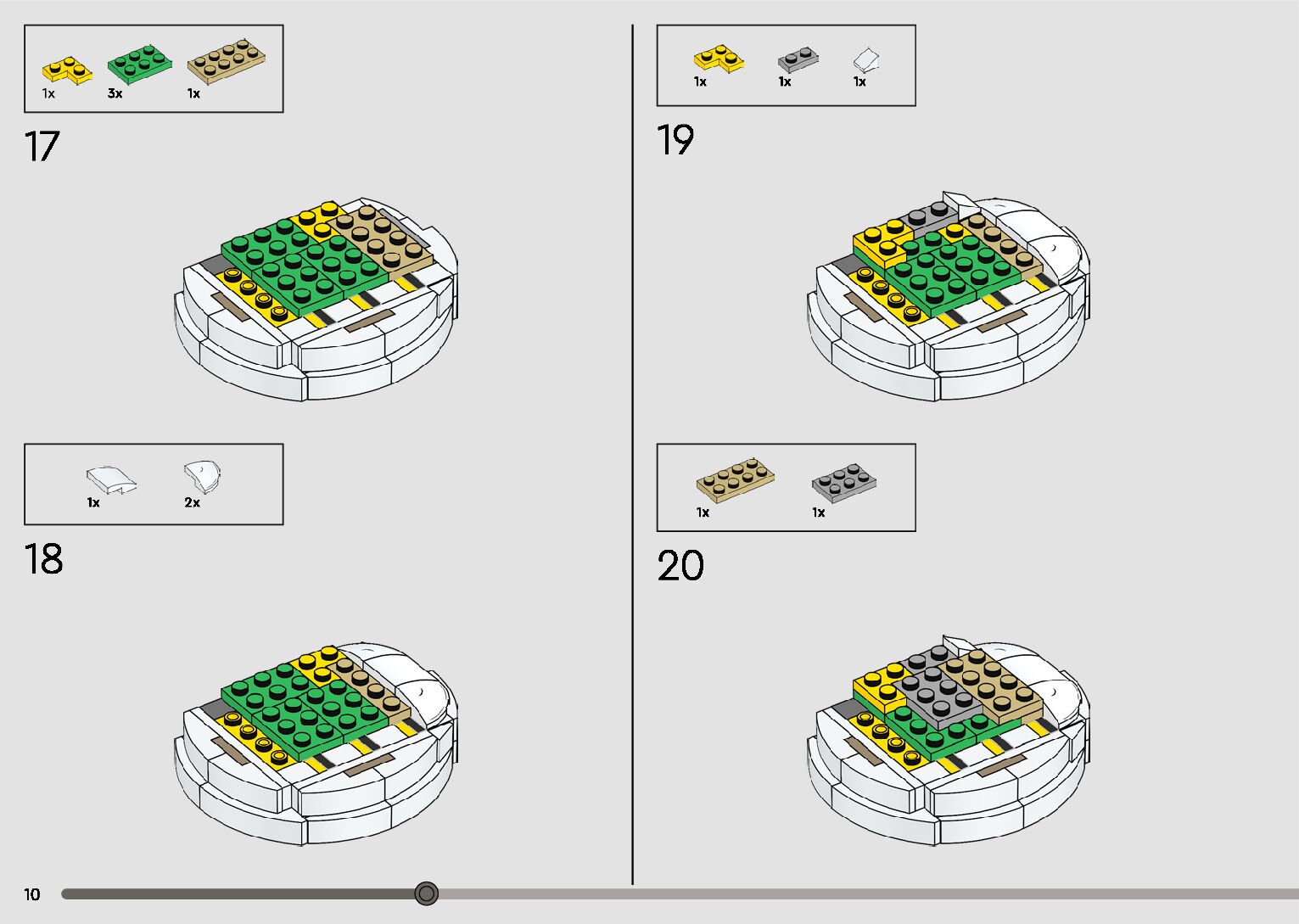 1x 3x 1x

17

1x 2x

18

1x 1x 1x

19

1x 1x

20

10