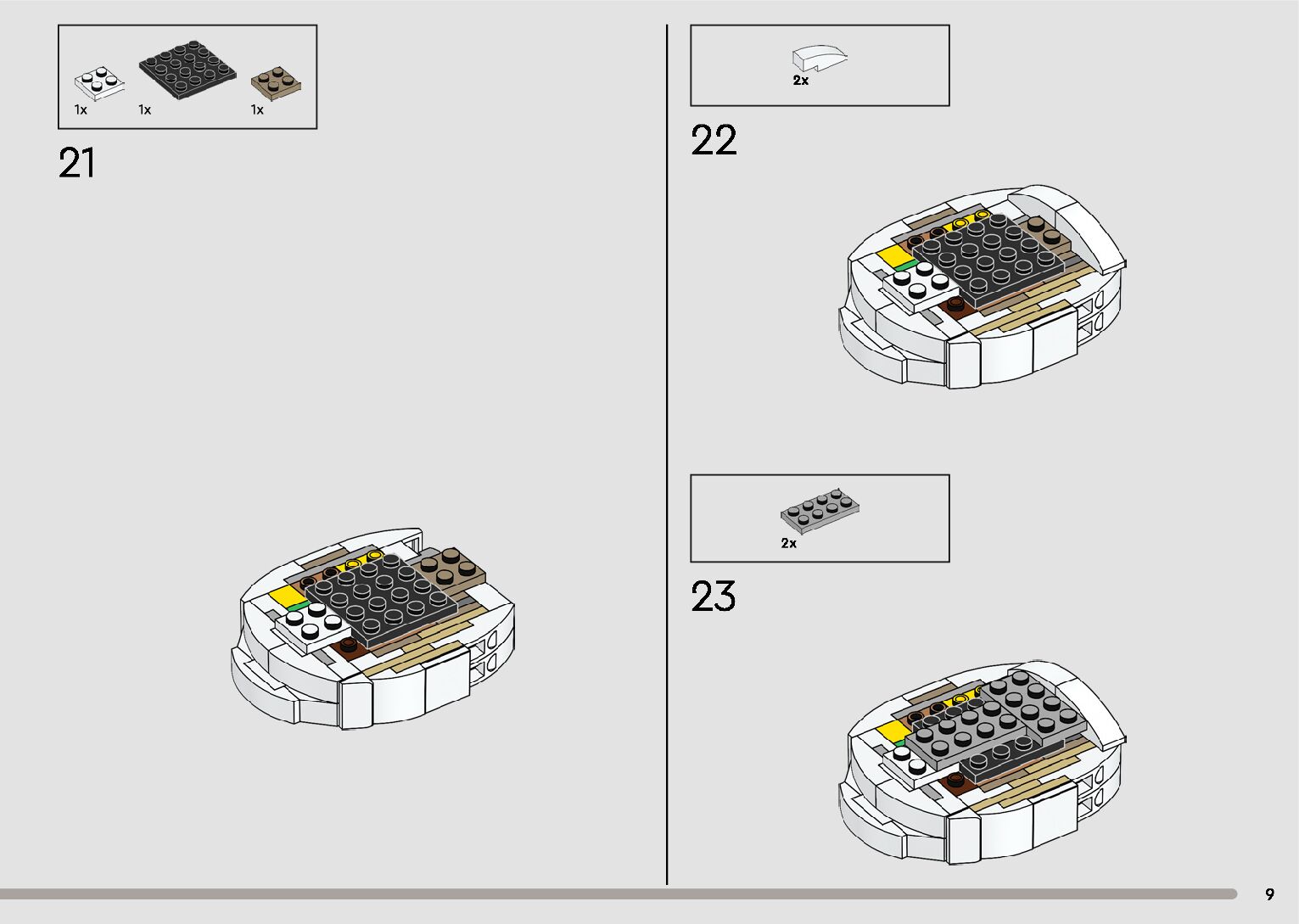 1x 1x 1x

21

2x

22

2x

23

9