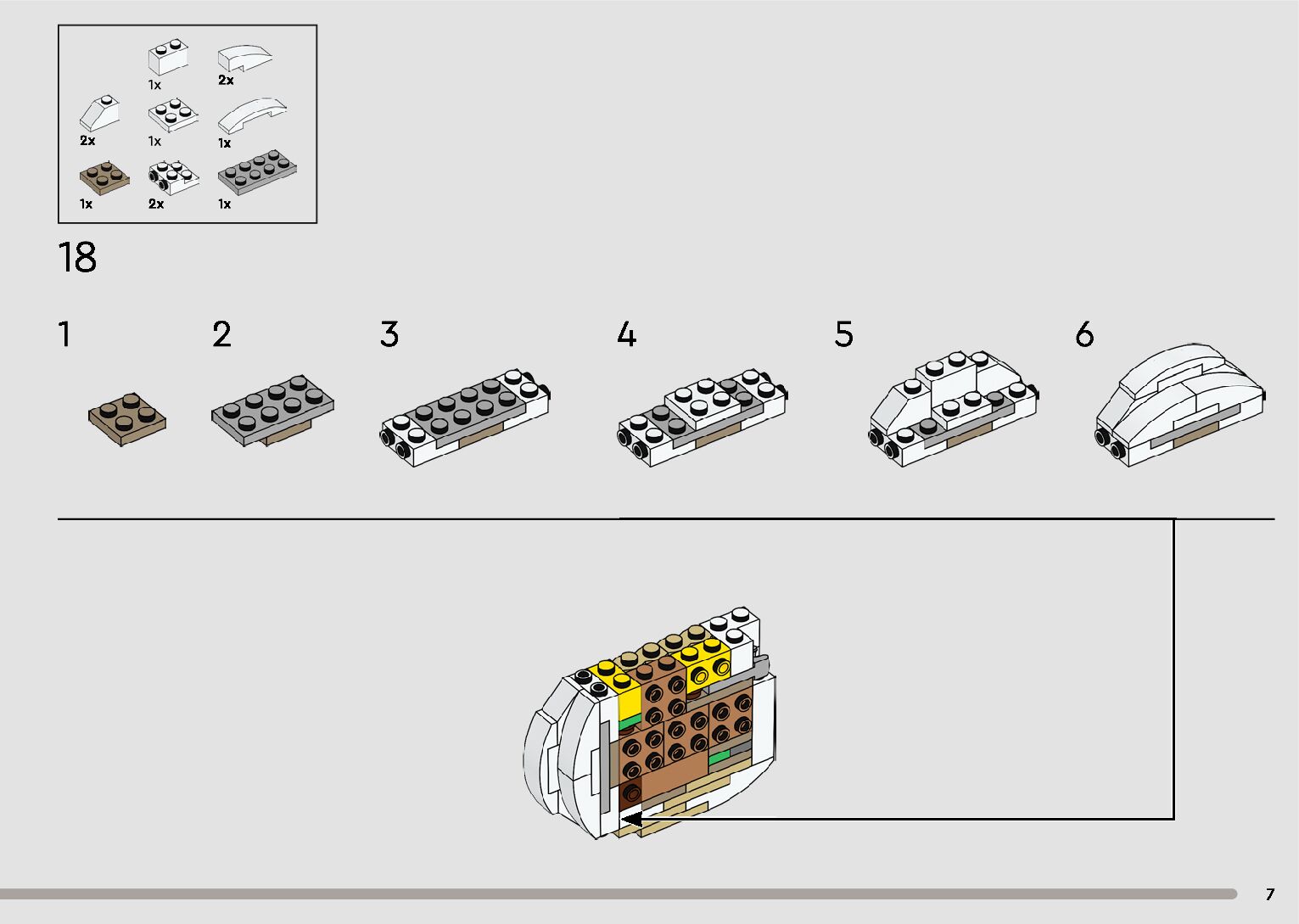 1x
2x
2x
1x
1x
1x
2x
1x

18

1
2
3
4
5
6

7