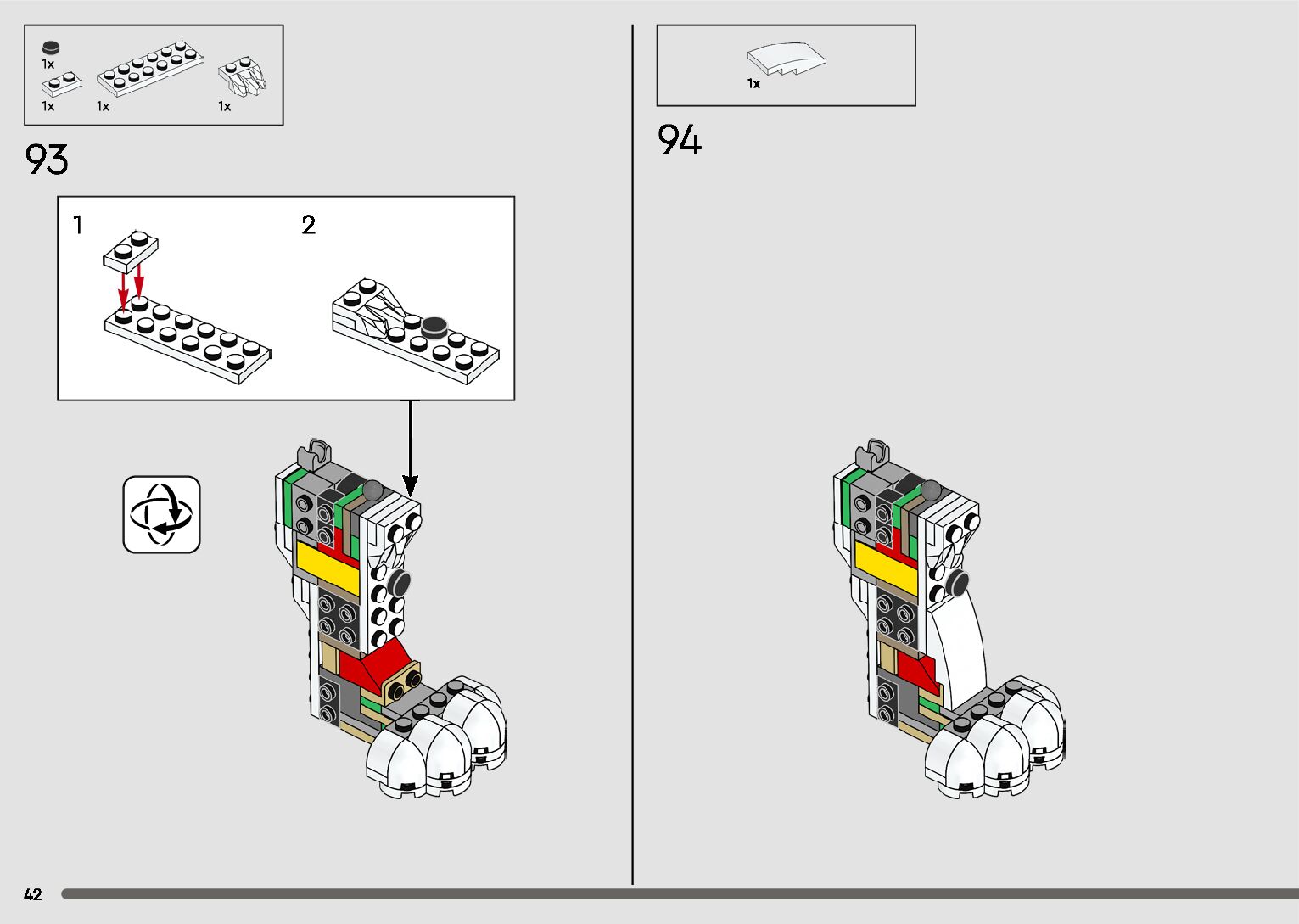 1x
1x
1x
1x

93

1
2

1x

94

42