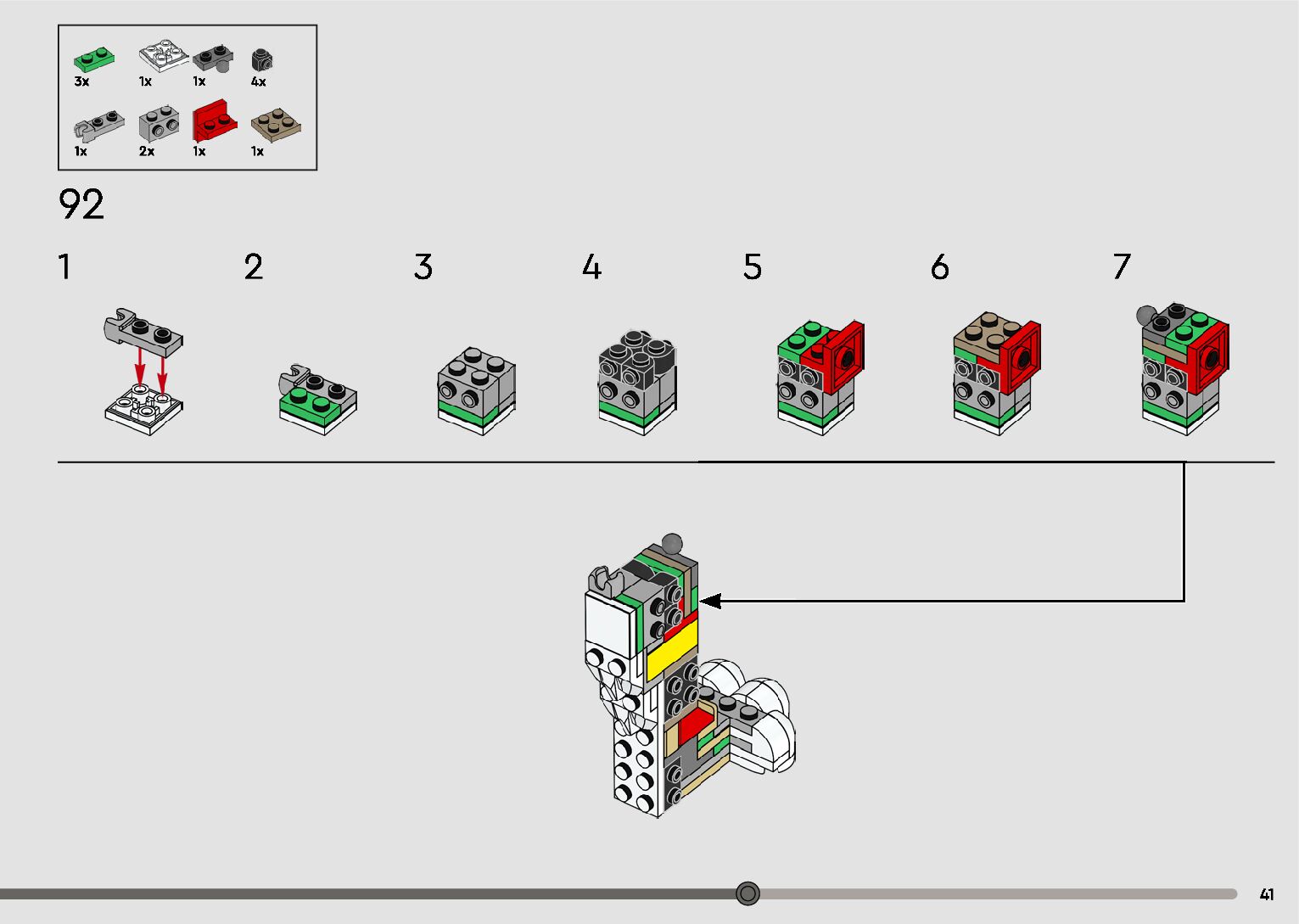 3x 1x 1x 4x

1x 2x 1x 1x

92

1

2

3

4

5

6

7

41