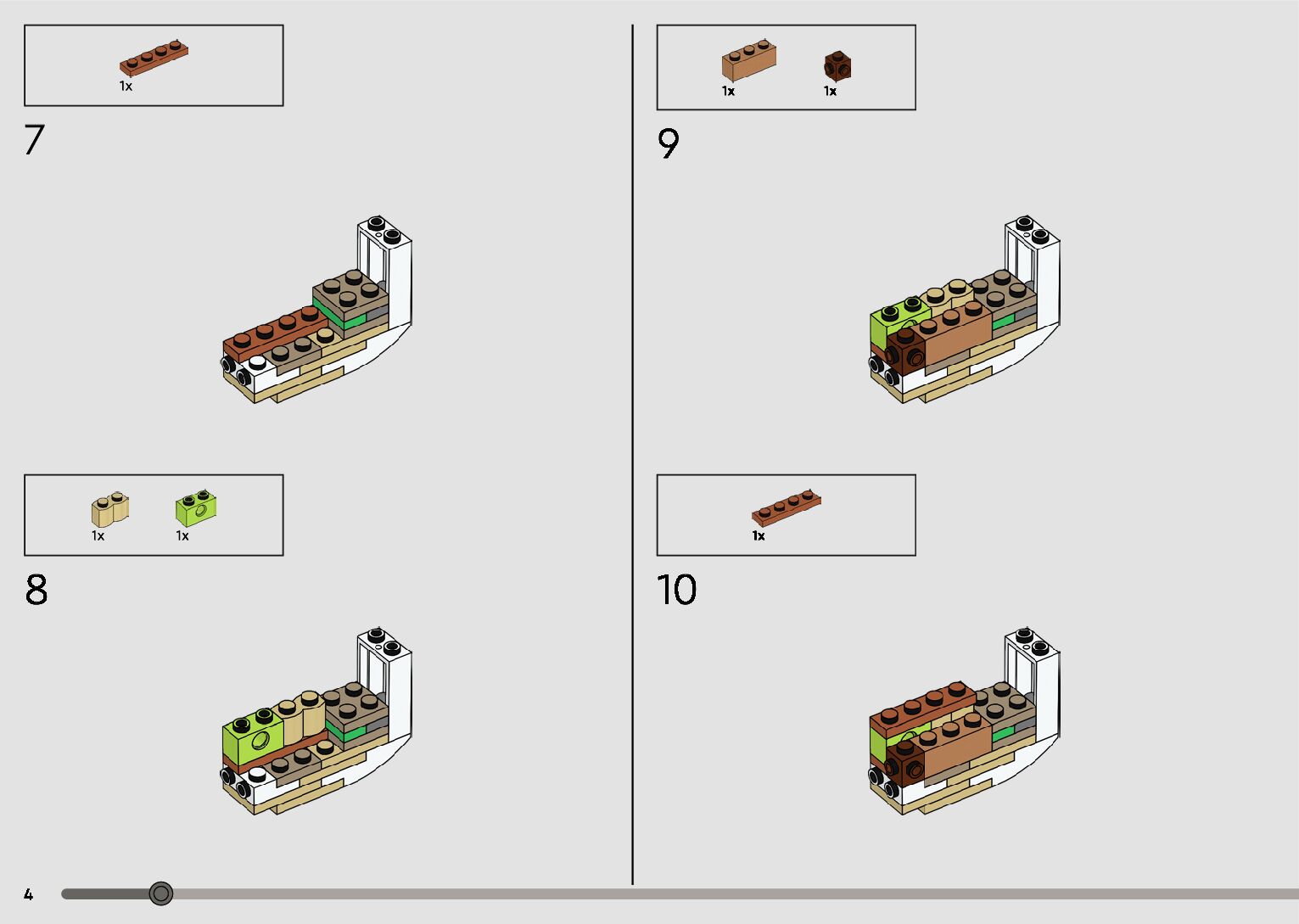 1x

7

1x

1x

8

1x

1x

9

1x

10

4