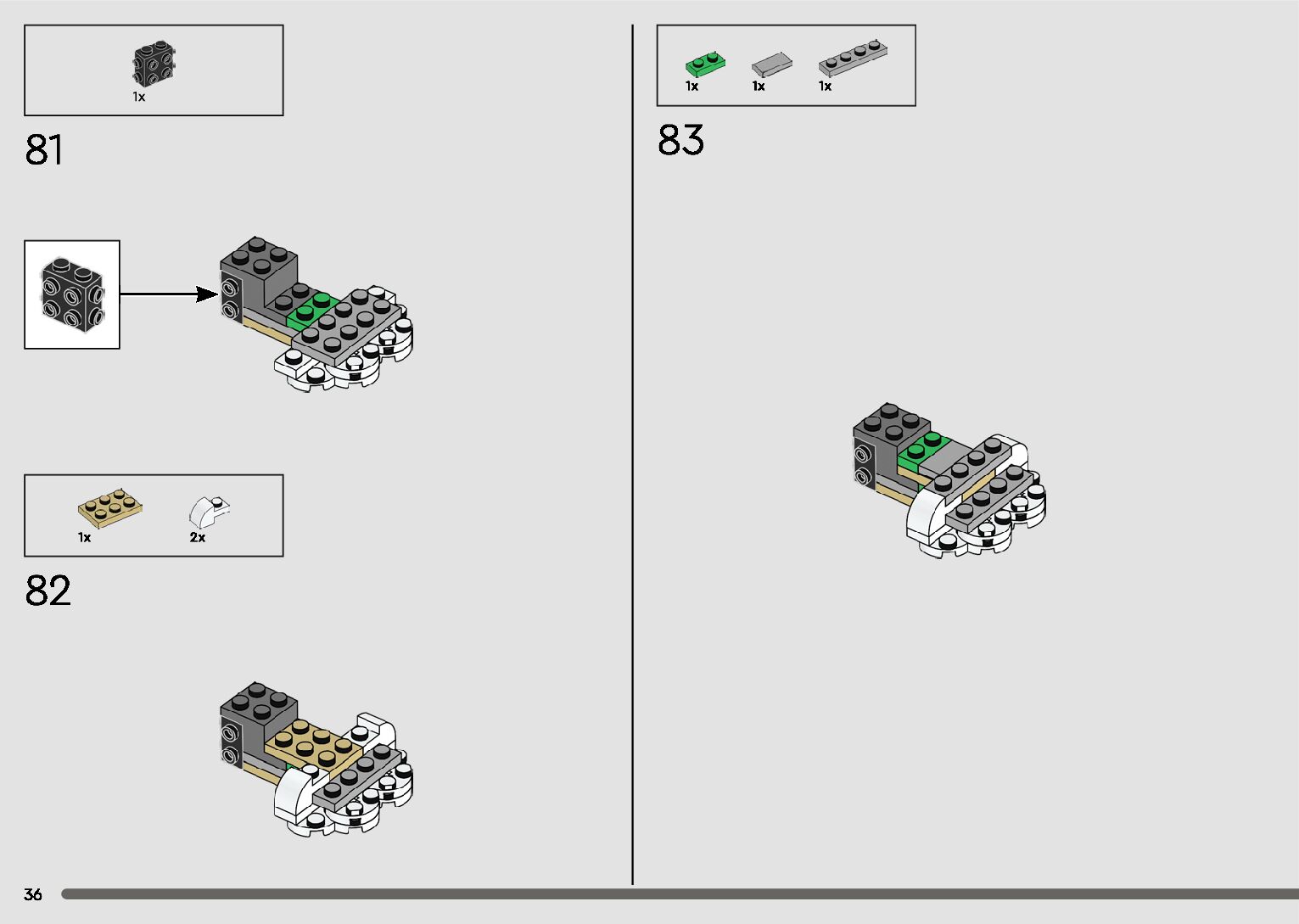 1x

81

1x

2x

82

1x

1x

1x

83

36