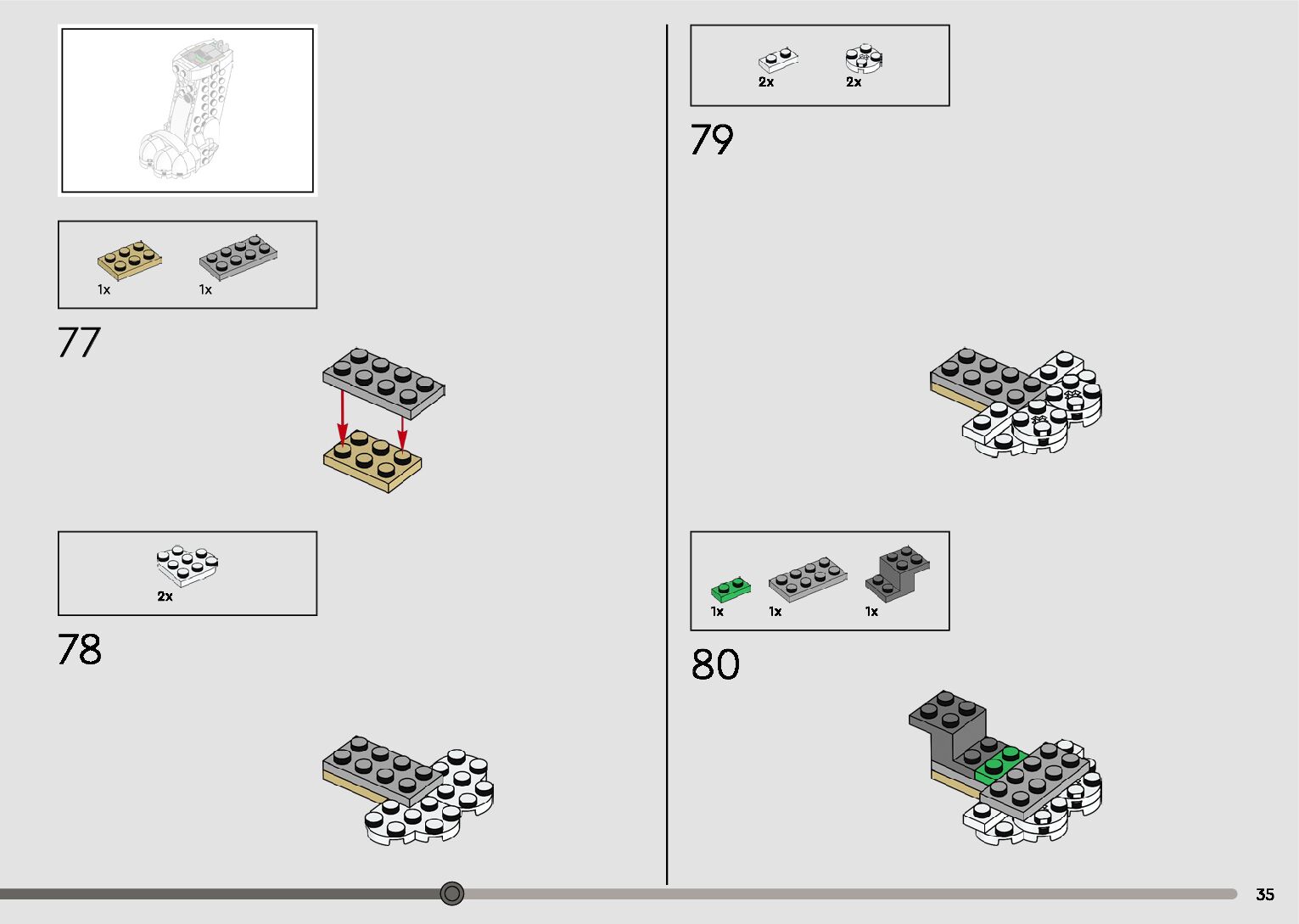 1x
1x

77

2x

78

2x
2x

79

1x
1x
1x

80

35