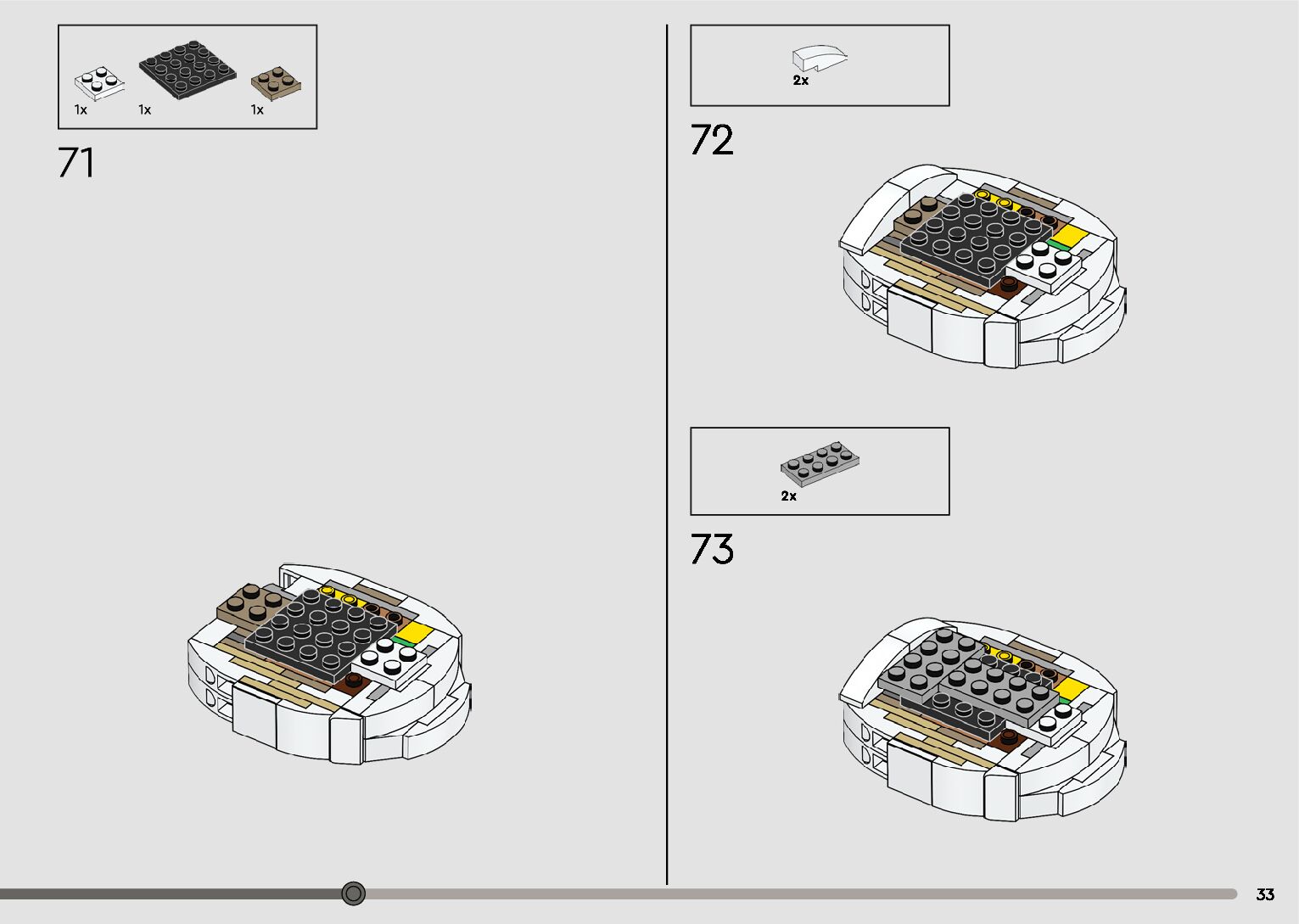 1x 1x 1x

71

2x

72

2x

73

33