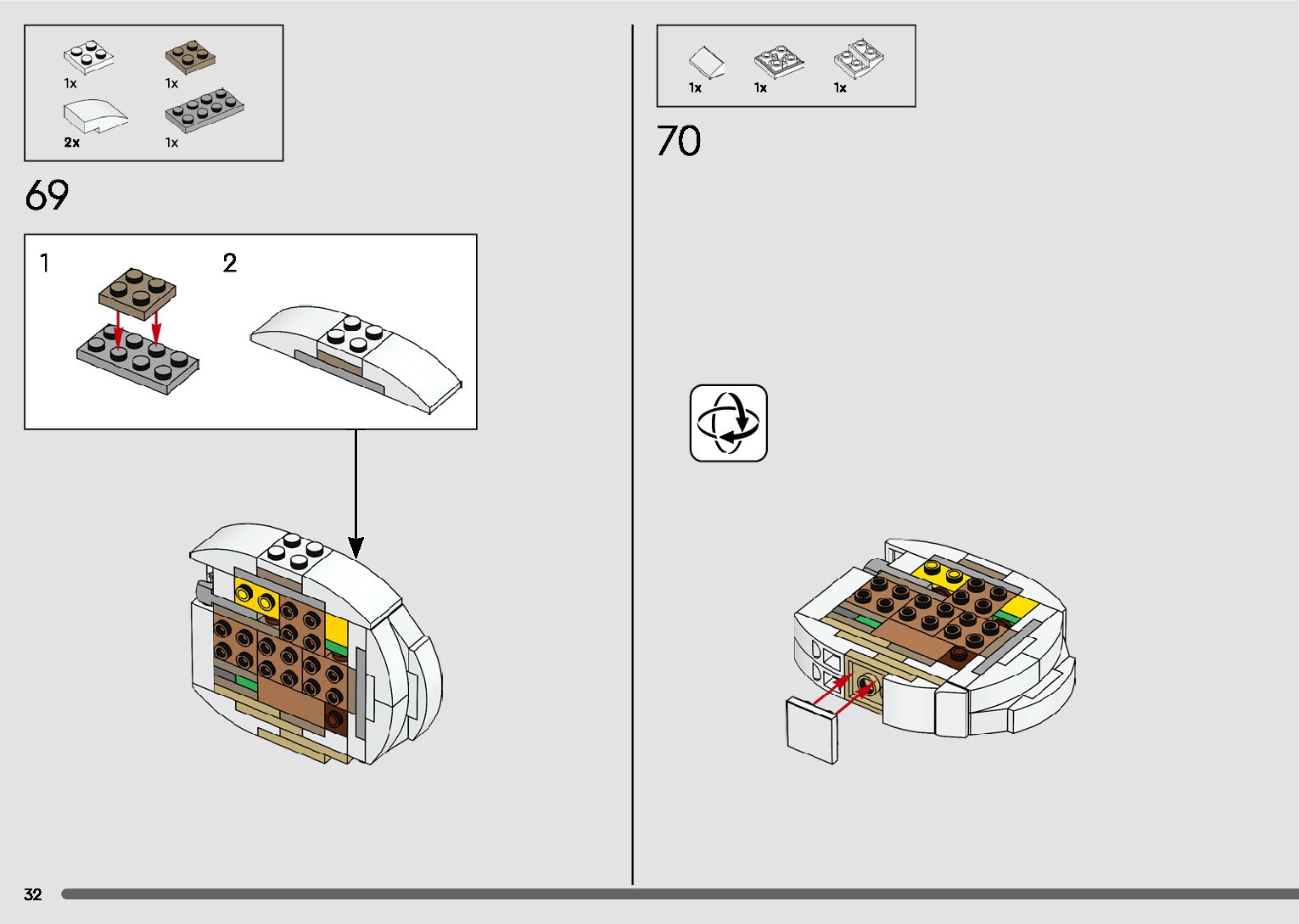 1x 1x
2x 1x

69

1 2

1x 1x 1x

70

32