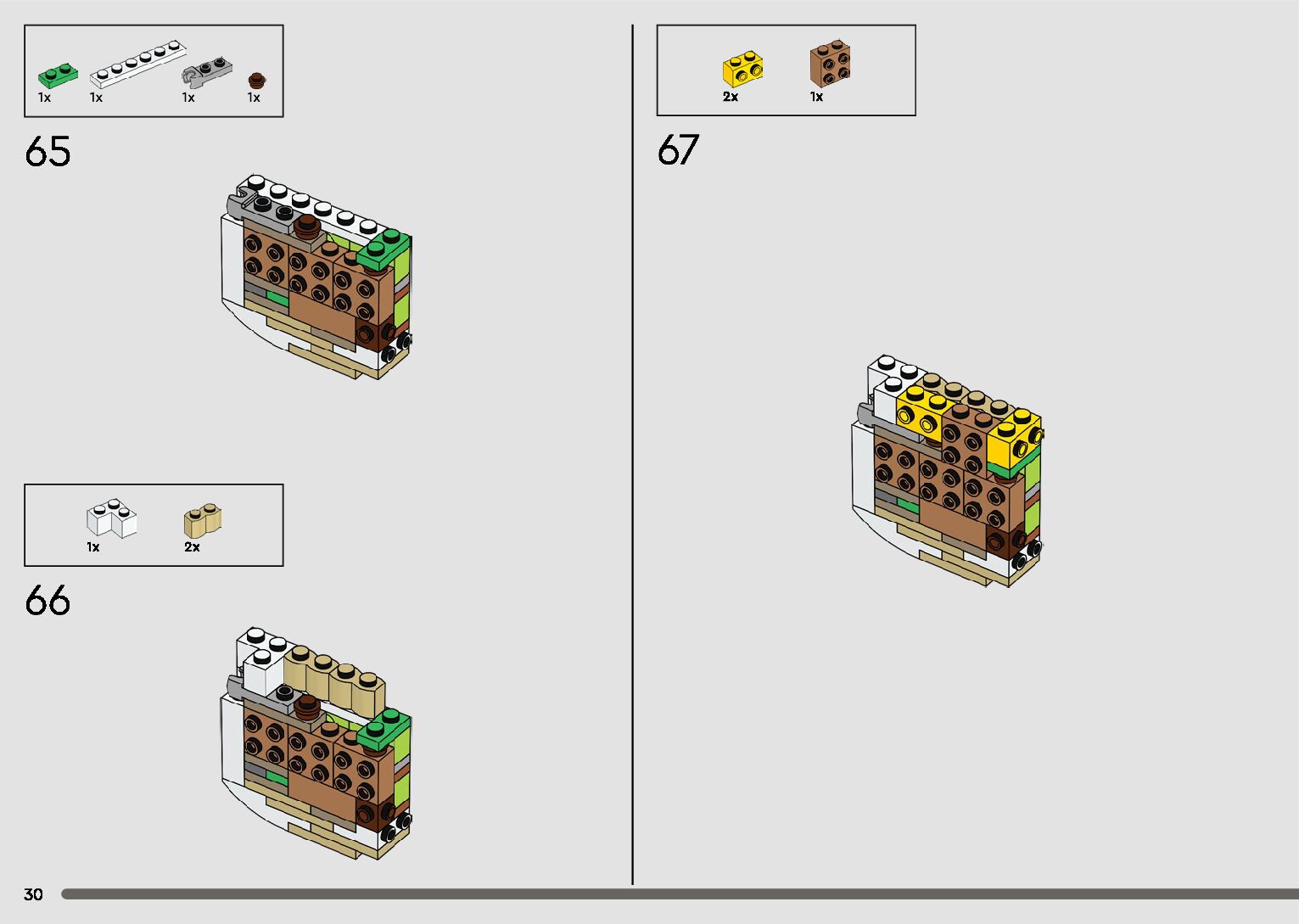 1x 1x 1x 1x

65

1x 2x

66

2x 1x

67

30