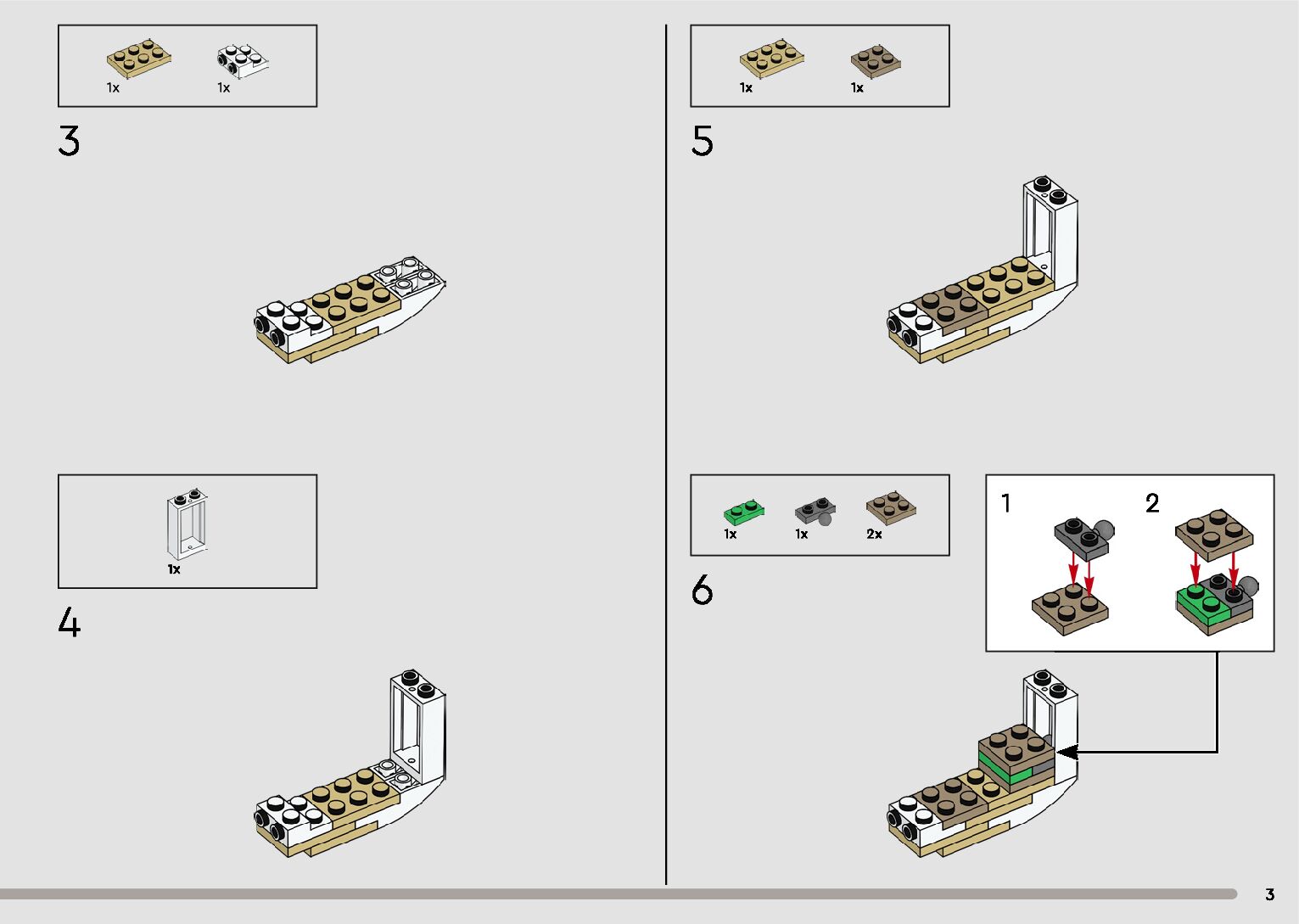 1x 1x

3

1x

4

1x 1x

5

1x 1x 2x

6

1

2

3