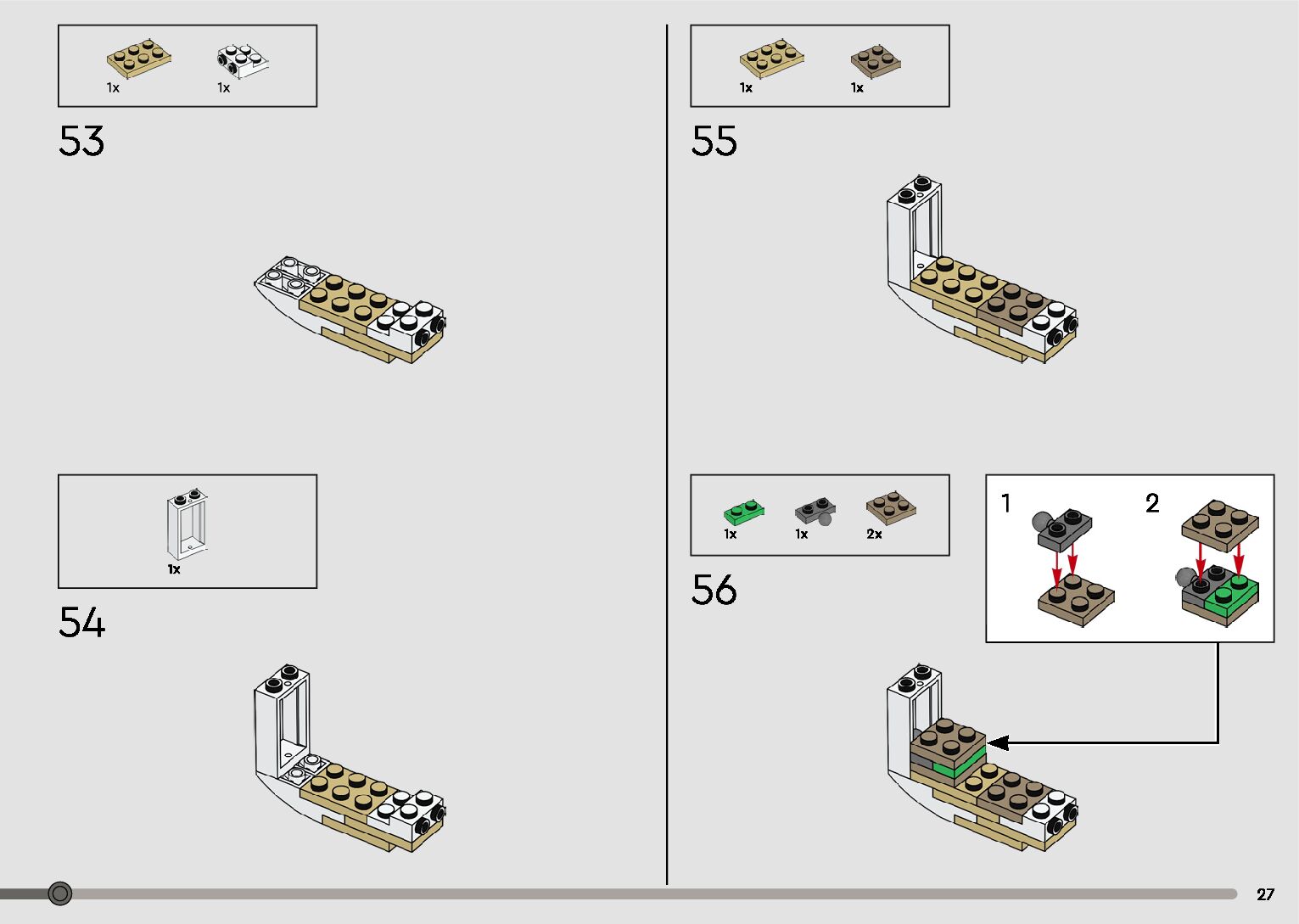 1x 1x

53

1x

54

1x 1x

55

1x 1x 2x

56

1

2

27