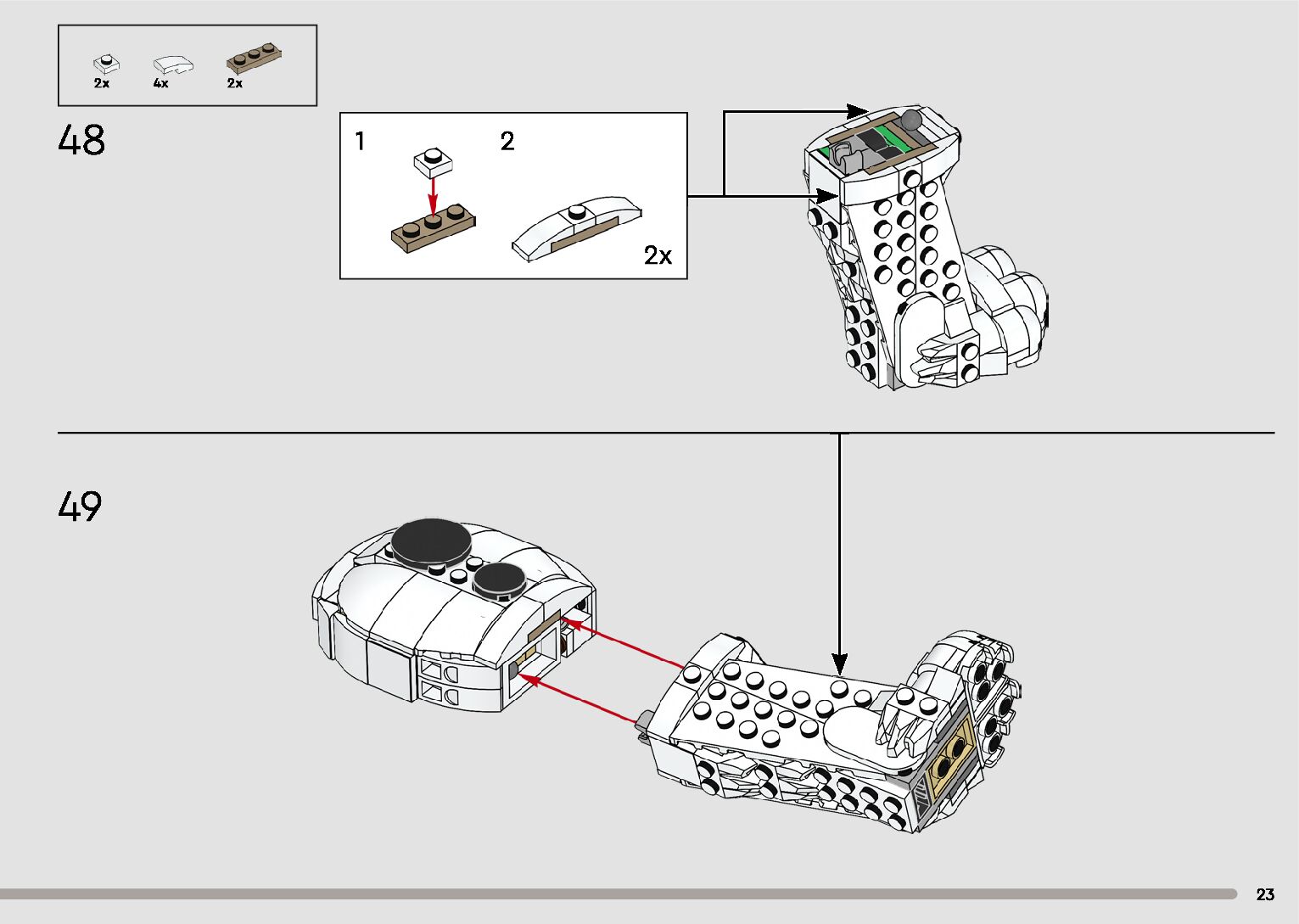 2x 4x 2x

48

1 2

2x

49

23