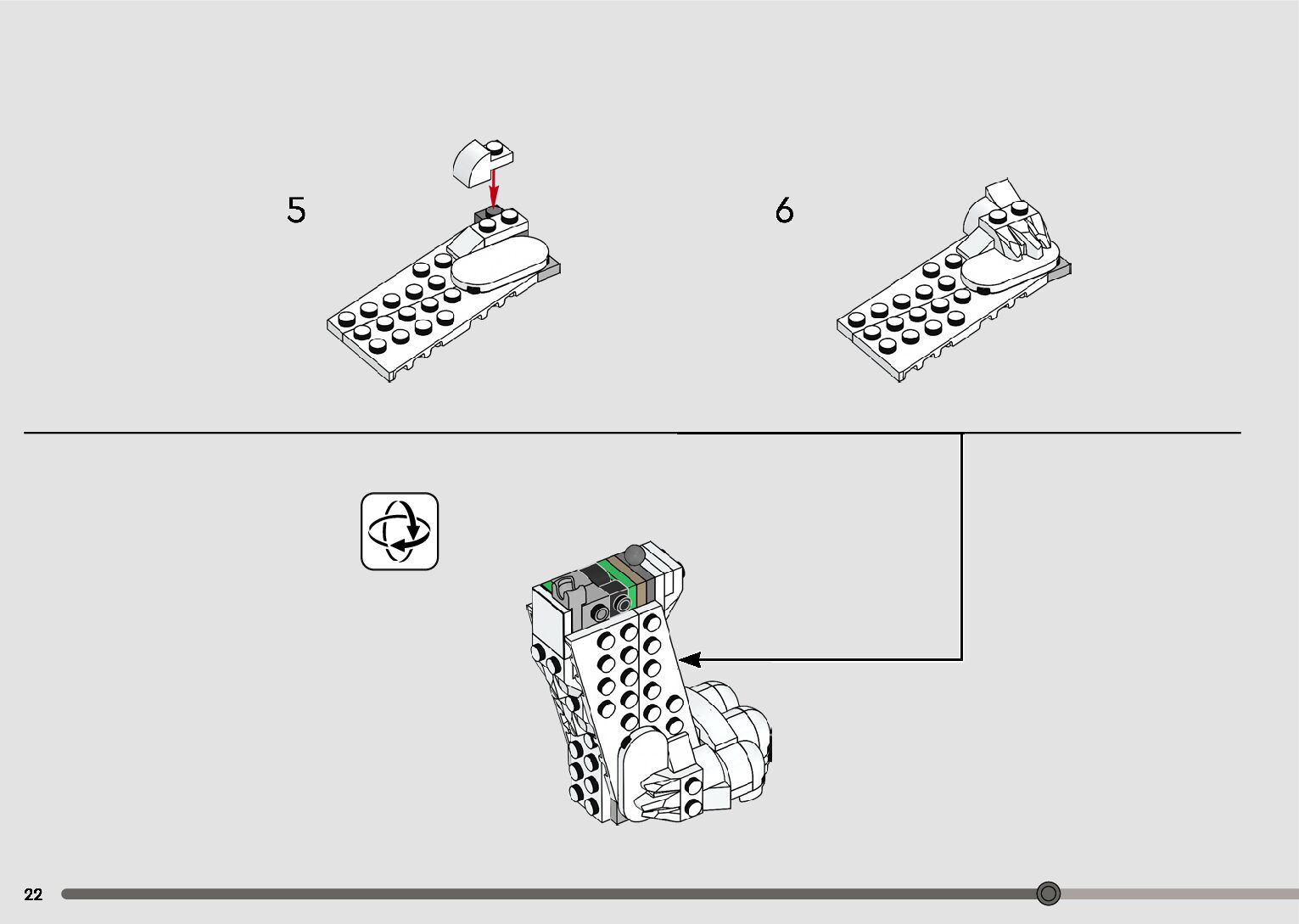 5

6

22