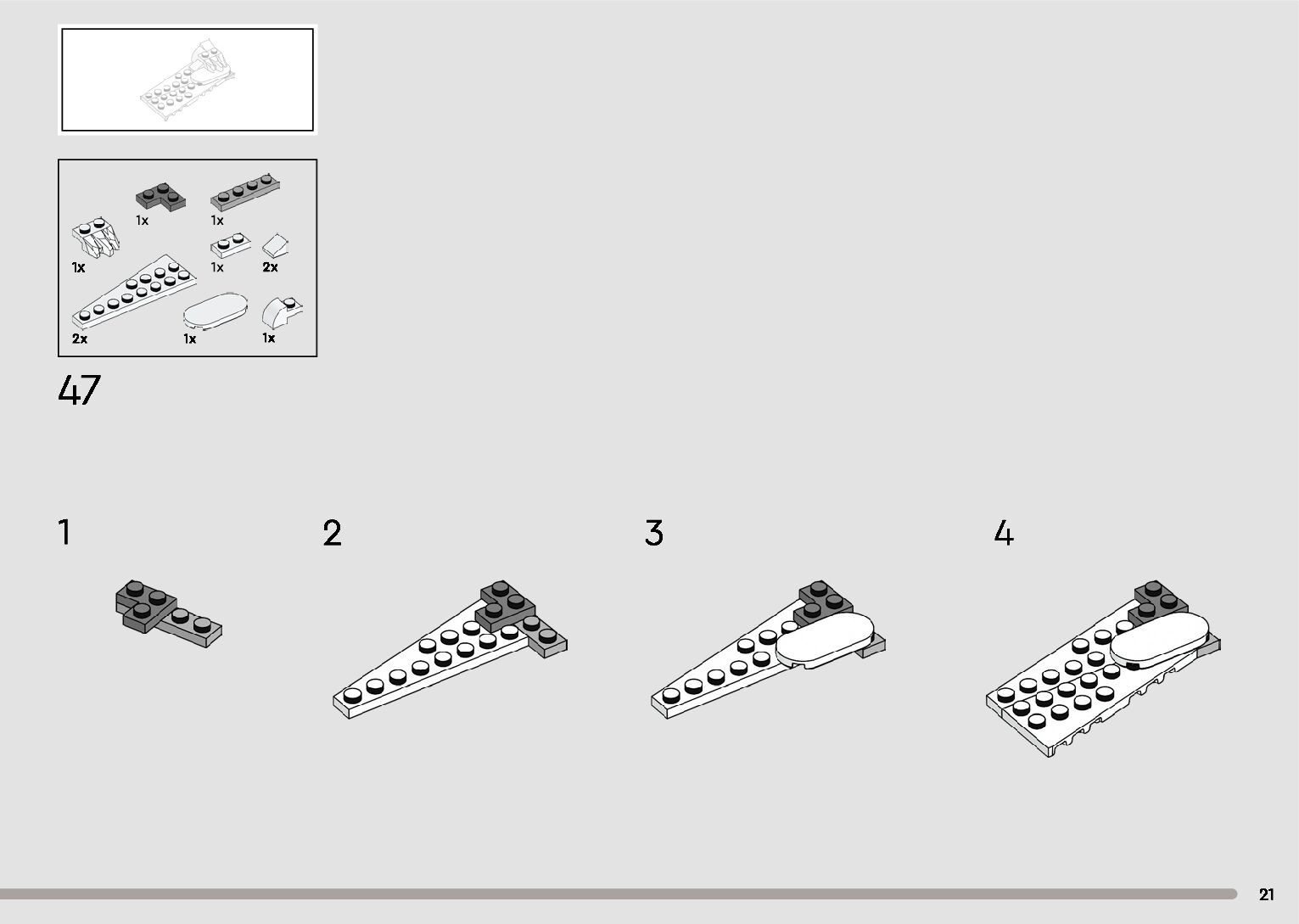 1x
1x
1x
1x
2x
2x
1x
1x

47

1

2

3

4

21